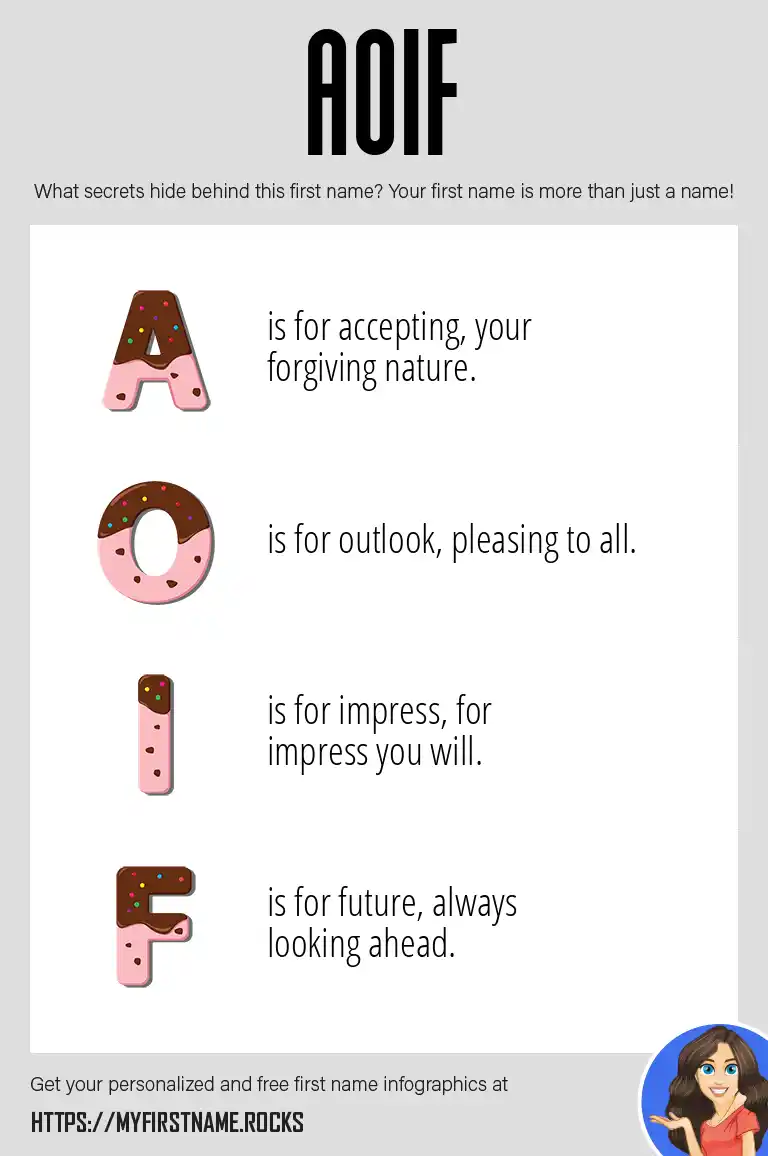 AOIF

What secrets hide behind this first name? Your first name is more than just a name!

A

is for accepting, your forgiving nature.

O

is for outlook, pleasing to all.

I

is for impress, for impress you will.

F

is for future, always looking ahead.

Get your personalized and free first name infographics at

HTTPS://MYFIRSTNAME.ROCKS