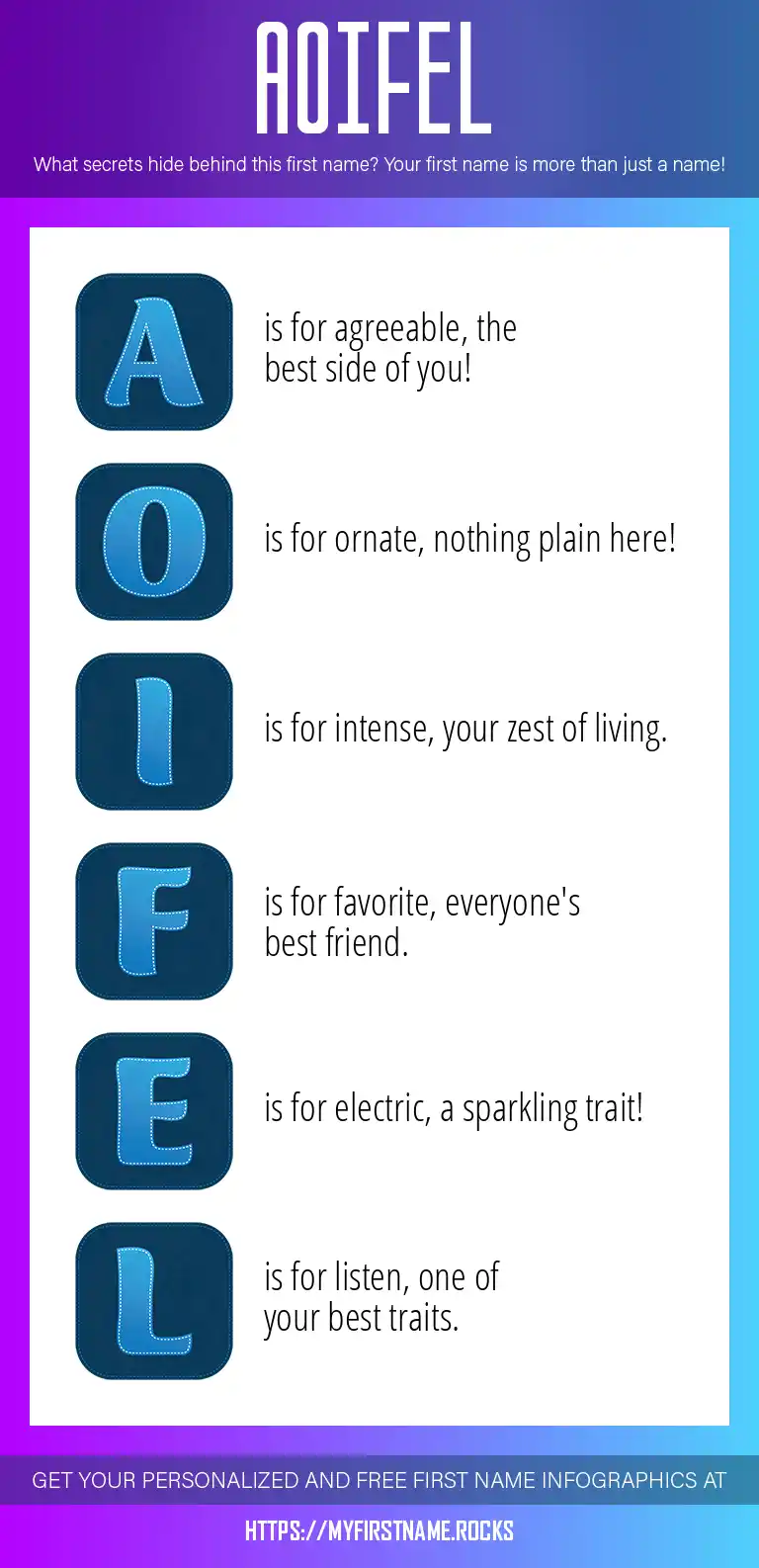 AOIFEL

What secrets hide behind this first name? Your first name is more than just a name!

A is for agreeable, the best side of you!

O is for ornate, nothing plain here!

I is for intense, your zest of living.

F is for favorite, everyone's best friend.

E is for electric, a sparkling trait!

L is for listen, one of your best traits.

GET YOUR PERSONALIZED AND FREE FIRST NAME INFOGRAPHICS AT

HTTPS://MYFIRSTNAME.ROCKS