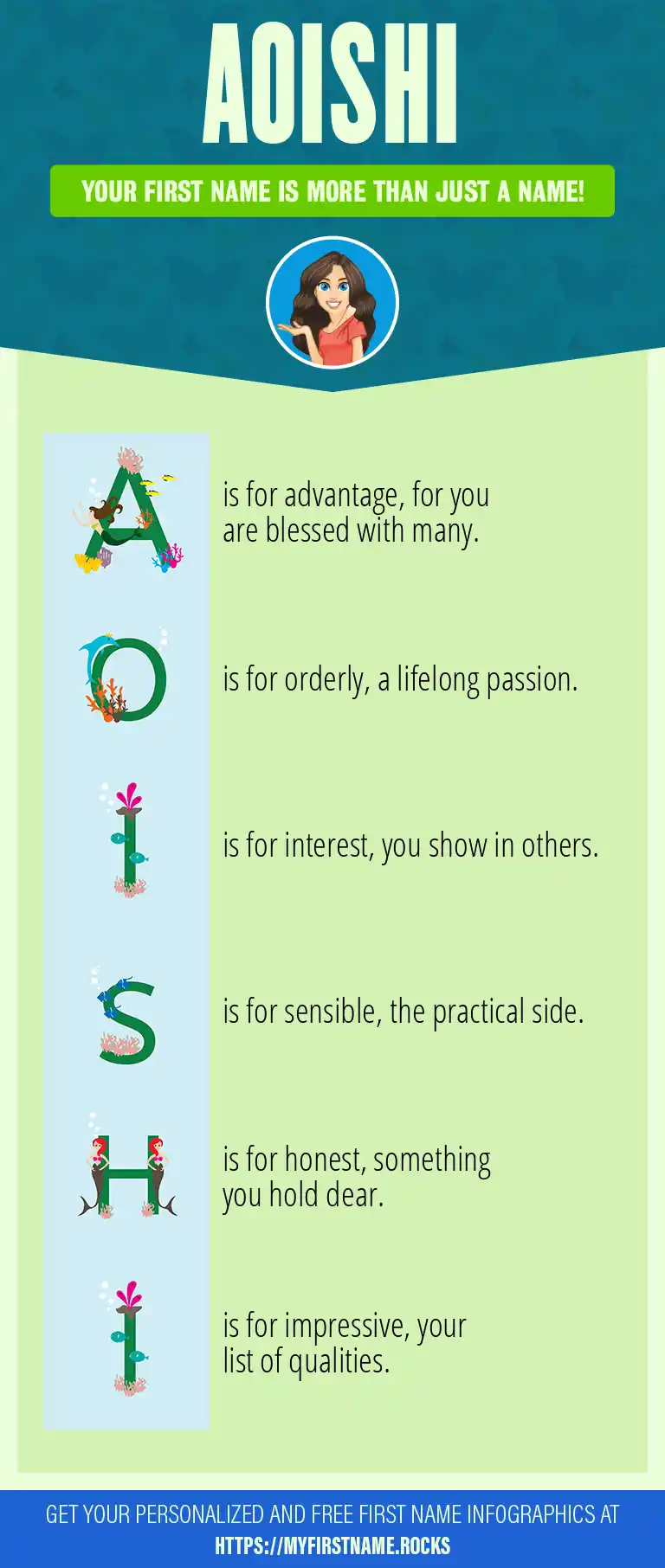 AOISHI

YOUR FIRST NAME IS MORE THAN JUST A NAME!

A is for advantage, for you are blessed with many.

O is for orderly, a lifelong passion.

I is for interest, you show in others.

S is for sensible, the practical side.

H is for honest, something you hold dear.

I is for impressive, your list of qualities.

GET YOUR PERSONALIZED AND FREE FIRST NAME INFOGRAPHICS AT HTTPS://MYFIRSTNAME.ROCKS