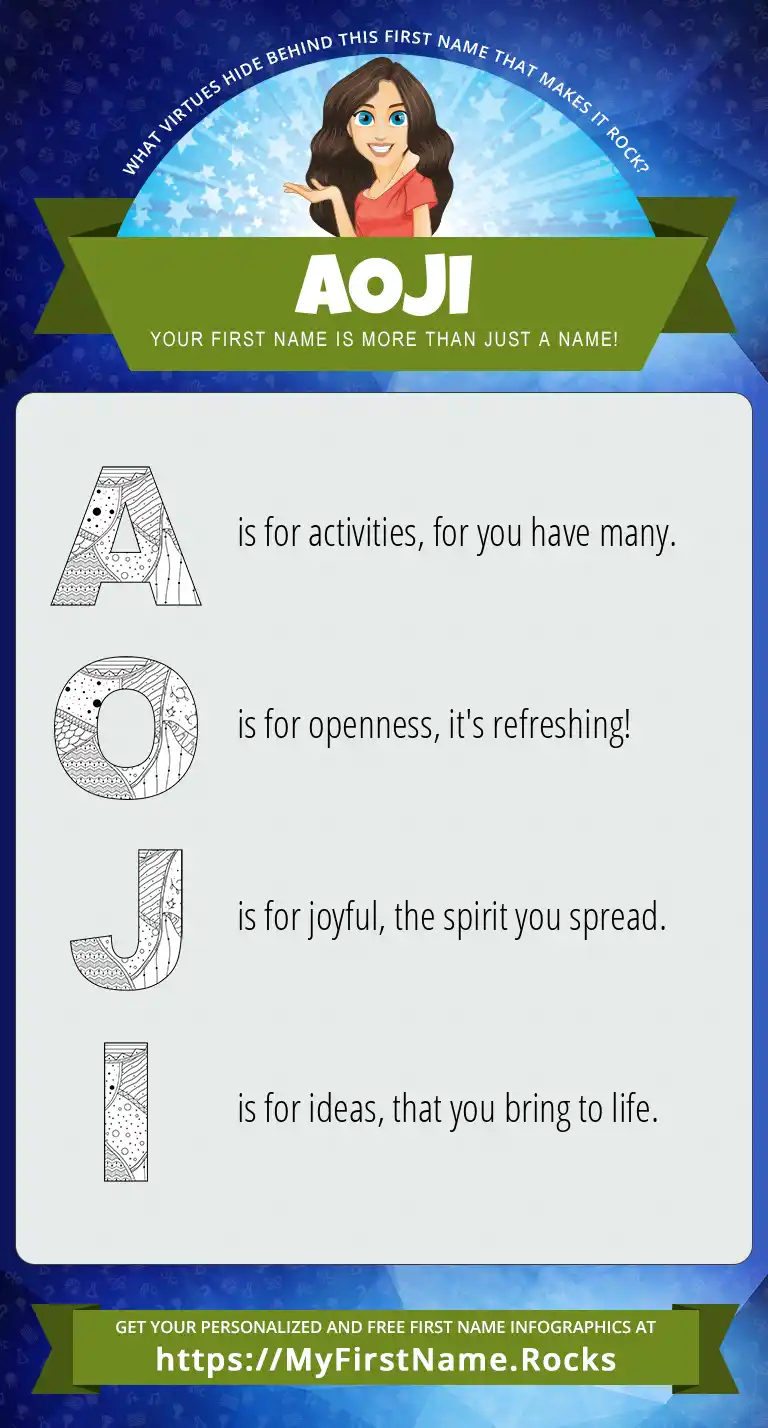 WHAT VIRTUES HIDE BEHIND THIS FIRST NAME THAT MAKES IT ROCK?

AOJI

YOUR FIRST NAME IS MORE THAN JUST A NAME!

A is for activities, for you have many.

O is for openness, it's refreshing!

J is for joyful, the spirit you spread.

I is for ideas, that you bring to life.

GET YOUR PERSONALIZED AND FREE FIRST NAME INFOGRAPHICS AT
https://MyFirstName.Rocks