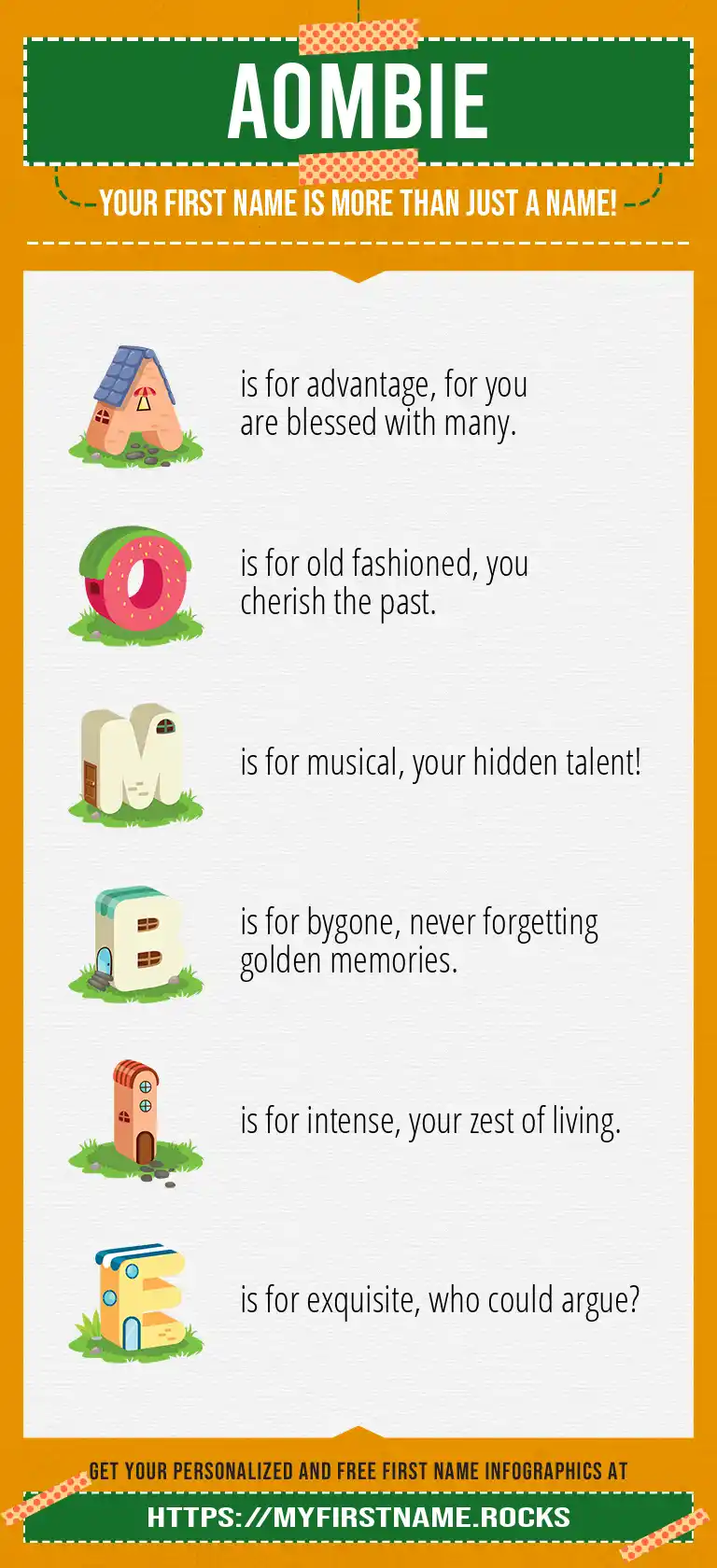 AOMBIE

YOUR FIRST NAME IS MORE THAN JUST A NAME!

A is for advantage, for you are blessed with many.

O is for old fashioned, you cherish the past.

M is for musical, your hidden talent!

B is for bygone, never forgetting golden memories.

I is for intense, your zest of living.

E is for exquisite, who could argue?

GET YOUR PERSONALIZED AND FREE FIRST NAME INFOGRAPHICS AT

HTTPS://MYFIRSTNAME.ROCKS