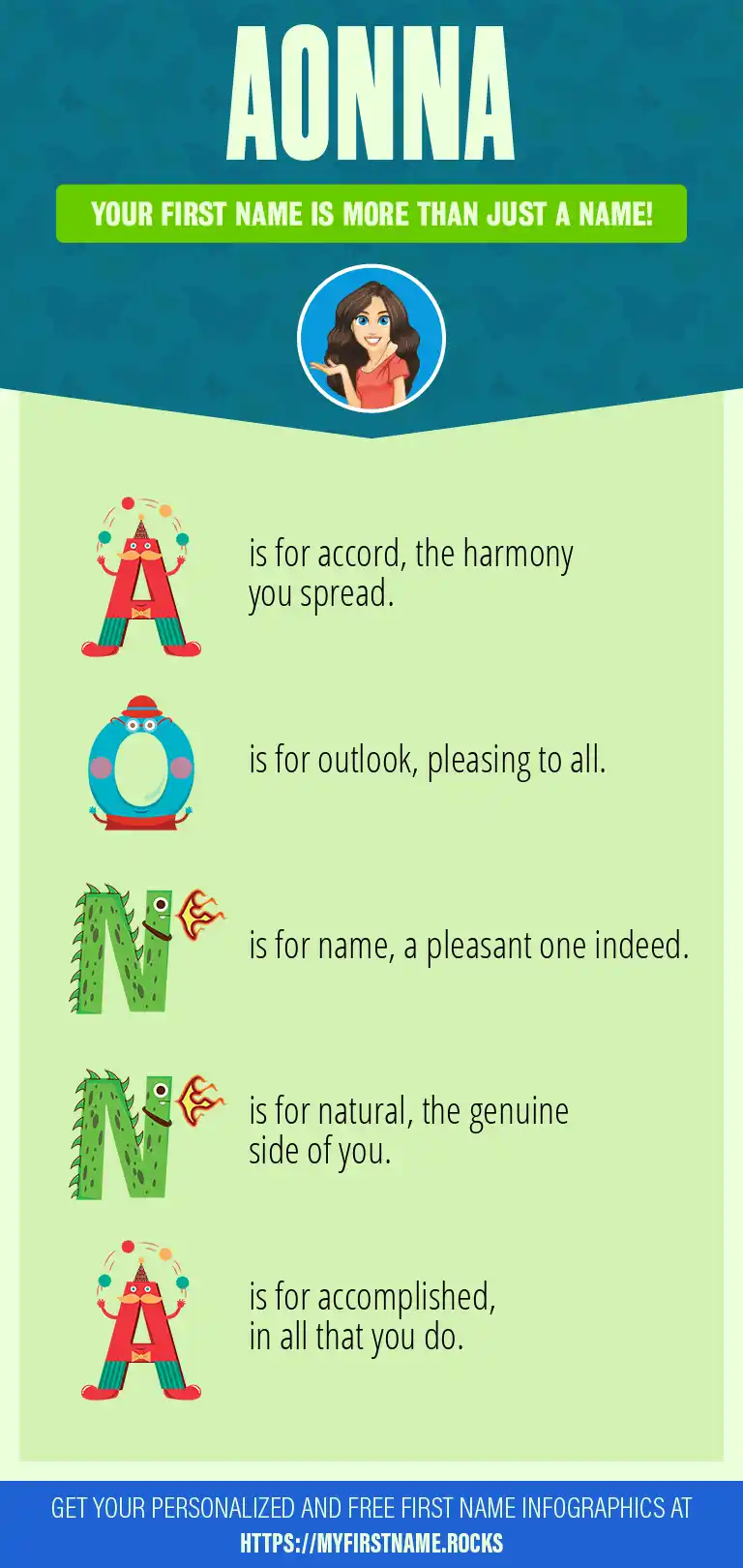 AONNA

YOUR FIRST NAME IS MORE THAN JUST A NAME!

A is for accord, the harmony you spread.

O is for outlook, pleasing to all.

N is for name, a pleasant one indeed.

N is for natural, the genuine side of you.

A is for accomplished, in all that you do.

GET YOUR PERSONALIZED AND FREE FIRST NAME INFOGRAPHICS AT HTTPS://MYFIRSTNAME.ROCKS