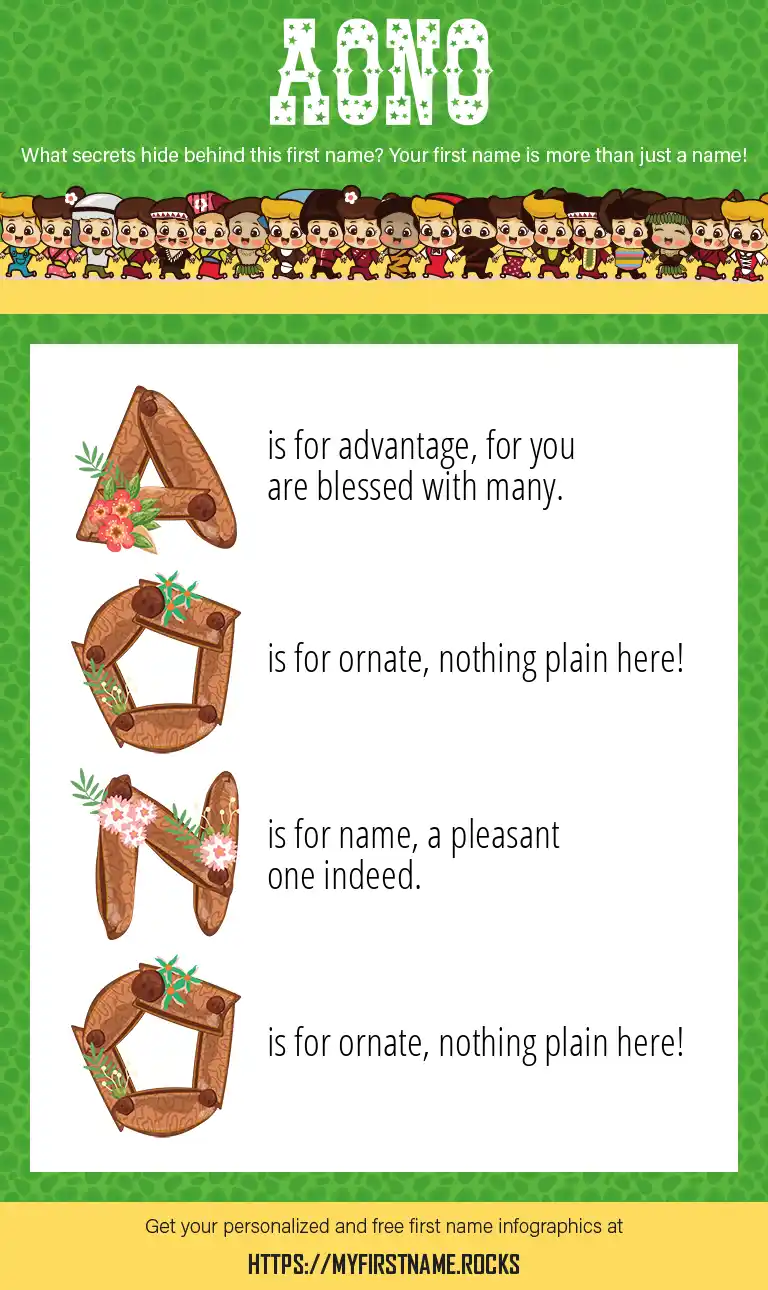 AONO

What secrets hide behind this first name? Your first name is more than just a name!

A is for advantage, for you are blessed with many.

O is for ornate, nothing plain here!

N is for name, a pleasant one indeed.

O is for ornate, nothing plain here!

Get your personalized and free first name infographics at

HTTPS://MYFIRSTNAME.ROCKS