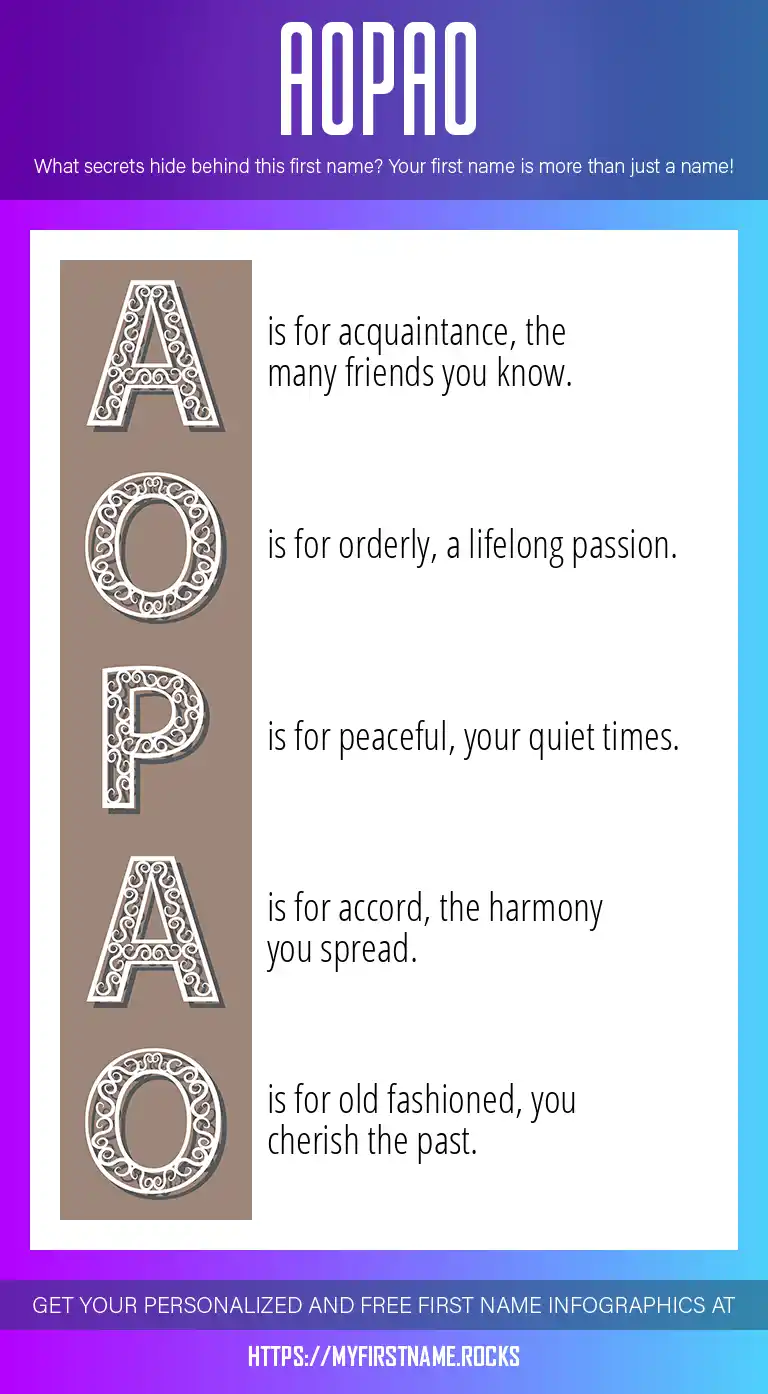 AOPAO

What secrets hide behind this first name? Your first name is more than just a name!

A is for acquaintance, the many friends you know.

O is for orderly, a lifelong passion.

P is for peaceful, your quiet times.

A is for accord, the harmony you spread.

O is for old fashioned, you cherish the past.

GET YOUR PERSONALIZED AND FREE FIRST NAME INFOGRAPHICS AT

HTTPS://MYFIRSTNAME.ROCKS