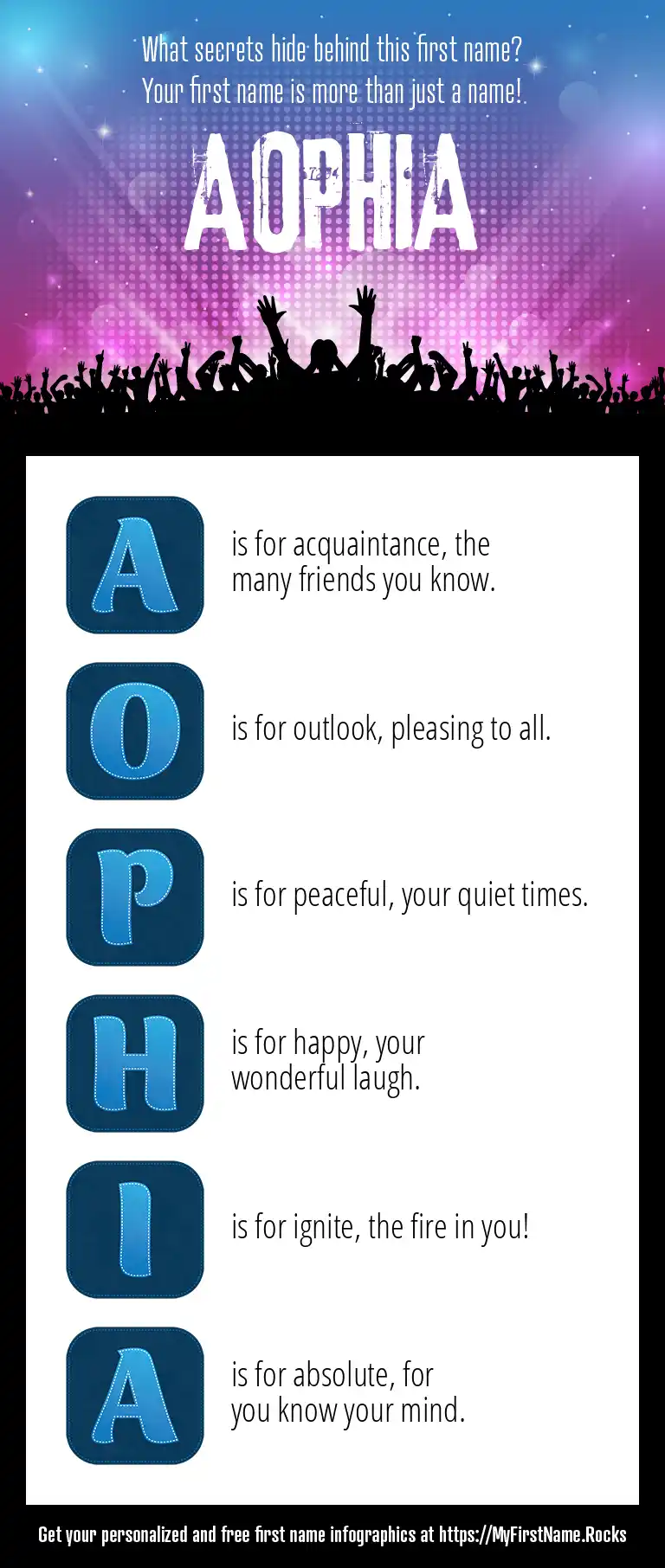 What secrets hide behind this first name?
Your first name is more than just a name!

AOPHIA

A is for acquaintance, the many friends you know.

O is for outlook, pleasing to all.

P is for peaceful, your quiet times.

H is for happy, your wonderful laugh.

I is for ignite, the fire in you!

A is for absolute, for you know your mind.

Get your personalized and free first name infographics at https://MyFirstName.Rocks