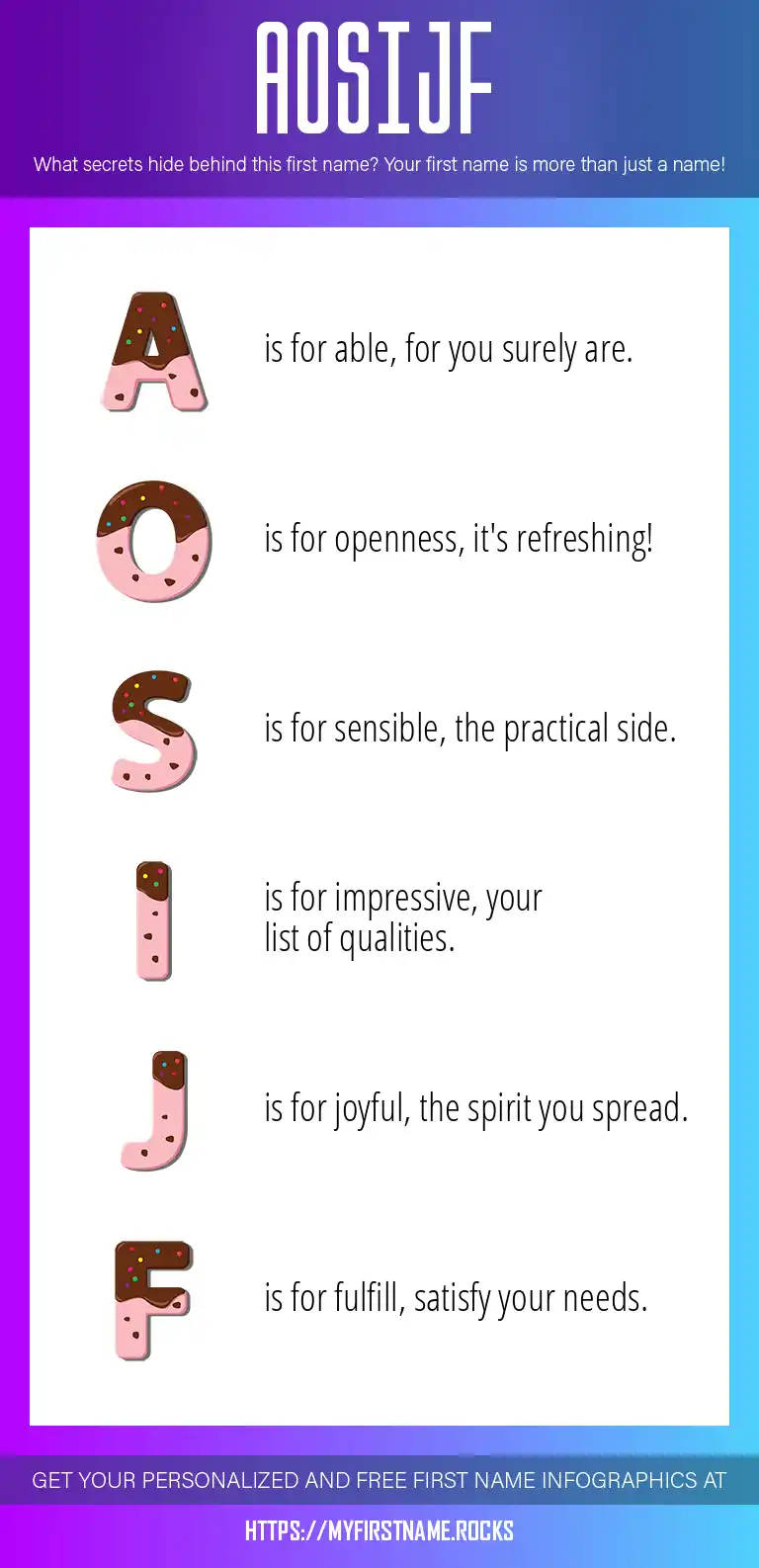 AOSIJF

What secrets hide behind this first name? Your first name is more than just a name!

A is for able, for you surely are.

O is for openness, it's refreshing!

S is for sensible, the practical side.

I is for impressive, your list of qualities.

J is for joyful, the spirit you spread.

F is for fulfill, satisfy your needs.

GET YOUR PERSONALIZED AND FREE FIRST NAME INFOGRAPHICS AT

HTTPS://MYFIRSTNAME.ROCKS