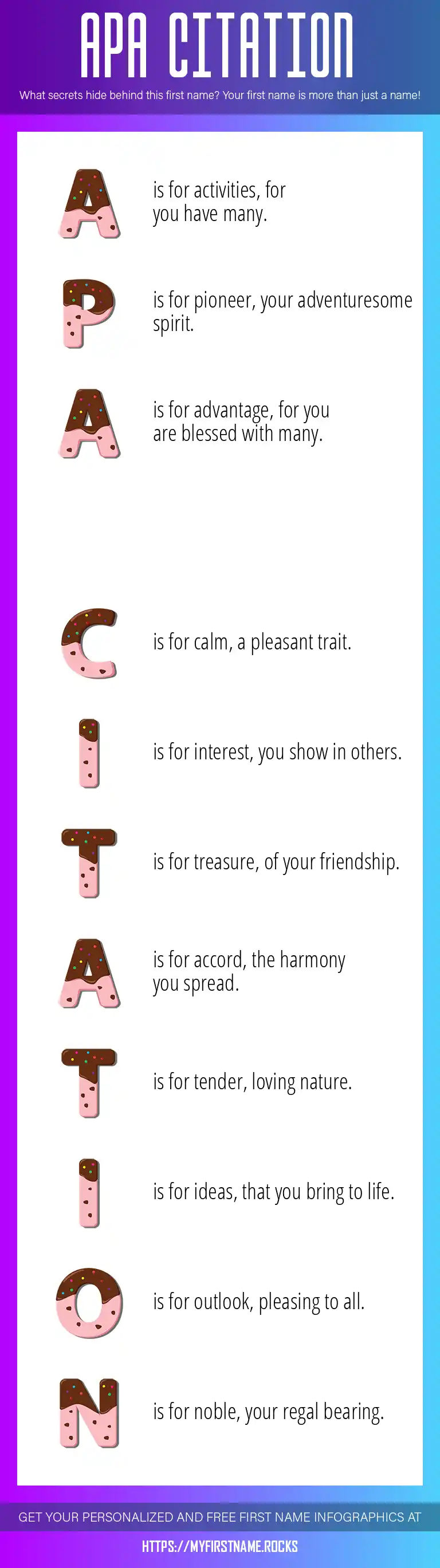 APA CITATION

What secrets hide behind this first name? Your first name is more than just a name!

A is for activities, for you have many.

P is for pioneer, your adventuresome spirit.

A is for advantage, for you are blessed with many.

C is for calm, a pleasant trait.

I is for interest, you show in others.

T is for treasure, of your friendship.

A is for accord, the harmony you spread.

T is for tender, loving nature.

I is for ideas, that you bring to life.

O is for outlook, pleasing to all.

N is for noble, your regal bearing.

GET YOUR PERSONALIZED AND FREE FIRST NAME INFOGRAPHICS AT

HTTPS://MYFIRSTNAME.ROCKS