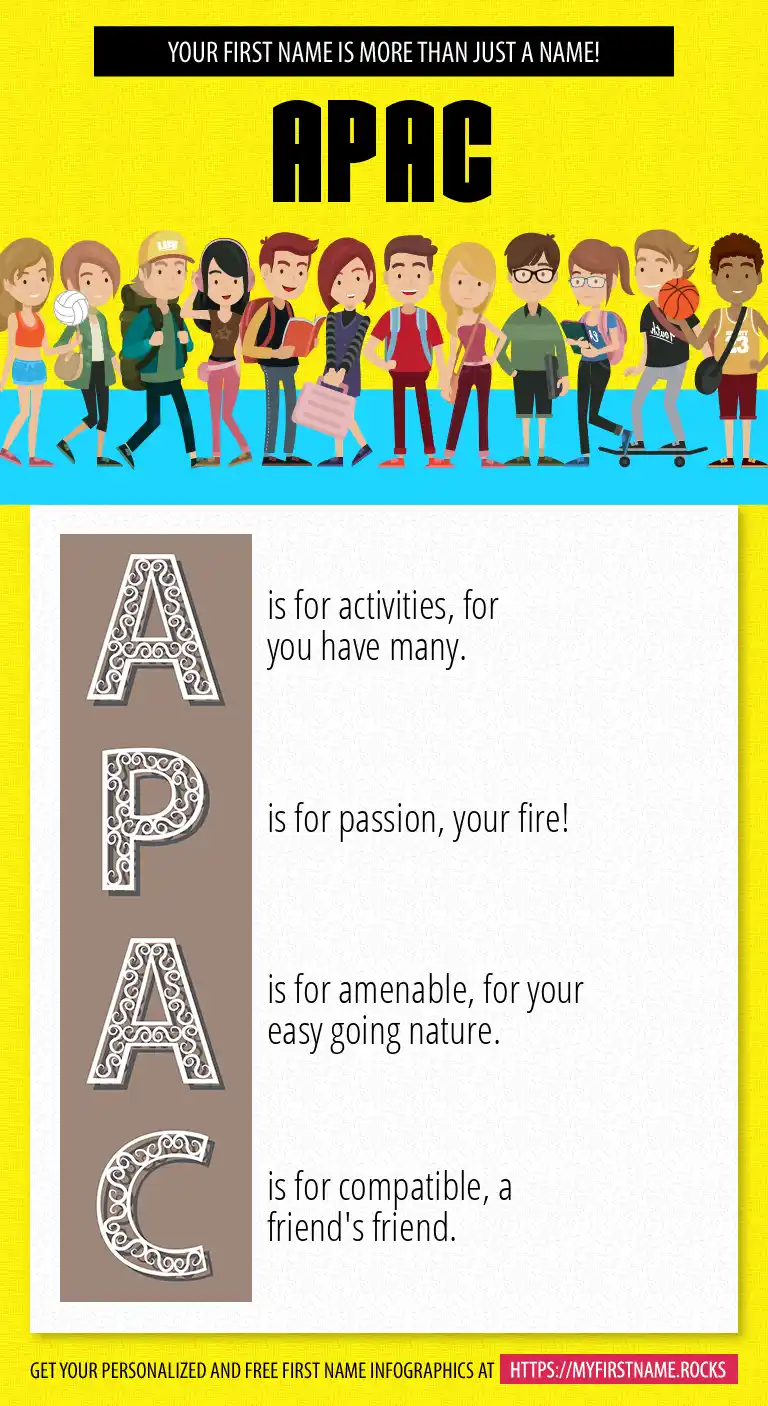 YOUR FIRST NAME IS MORE THAN JUST A NAME!

APAC

A is for activities, for you have many.

P is for passion, your fire!

A is for amenable, for your easy going nature.

C is for compatible, a friend's friend.

GET YOUR PERSONALIZED AND FREE FIRST NAME INFOGRAPHICS AT HTTPS://MYFIRSTNAME.ROCKS