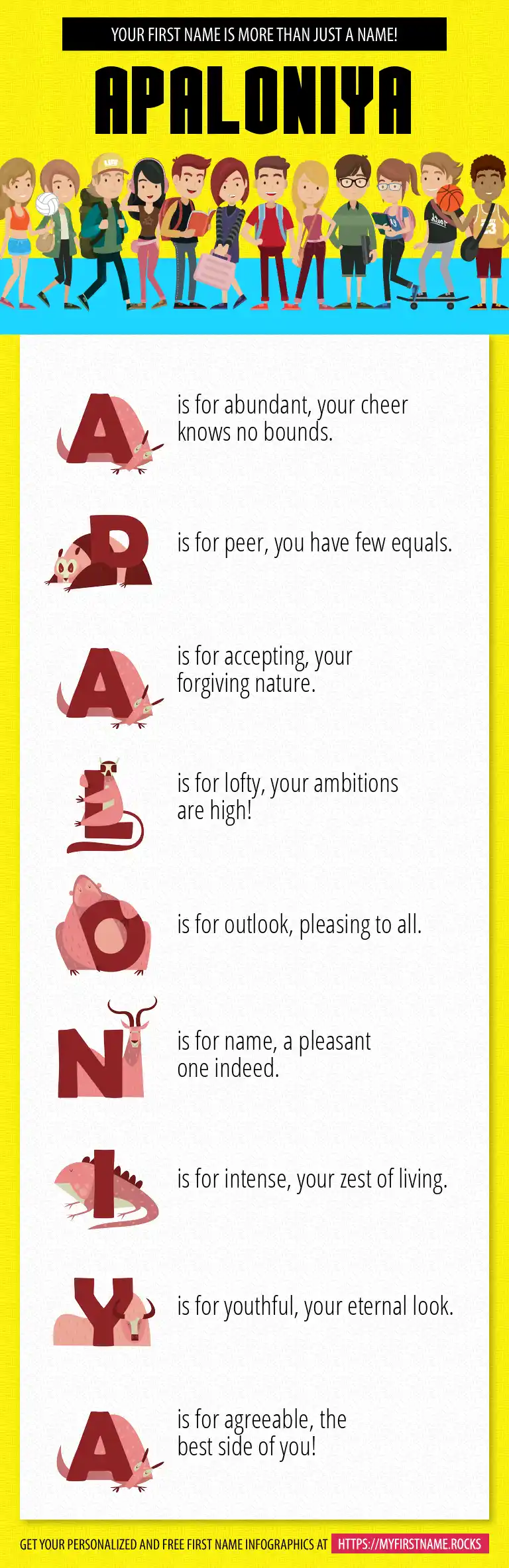 YOUR FIRST NAME IS MORE THAN JUST A NAME!

APALONIYA

A is for abundant, your cheer knows no bounds.

P is for peer, you have few equals.

A is for accepting, your forgiving nature.

L is for lofty, your ambitions are high!

O is for outlook, pleasing to all.

N is for name, a pleasant one indeed.

I is for intense, your zest of living.

Y is for youthful, your eternal look.

A is for agreeable, the best side of you!

GET YOUR PERSONALIZED AND FREE FIRST NAME INFOGRAPHICS AT HTTPS://MYFIRSTNAME.ROCKS