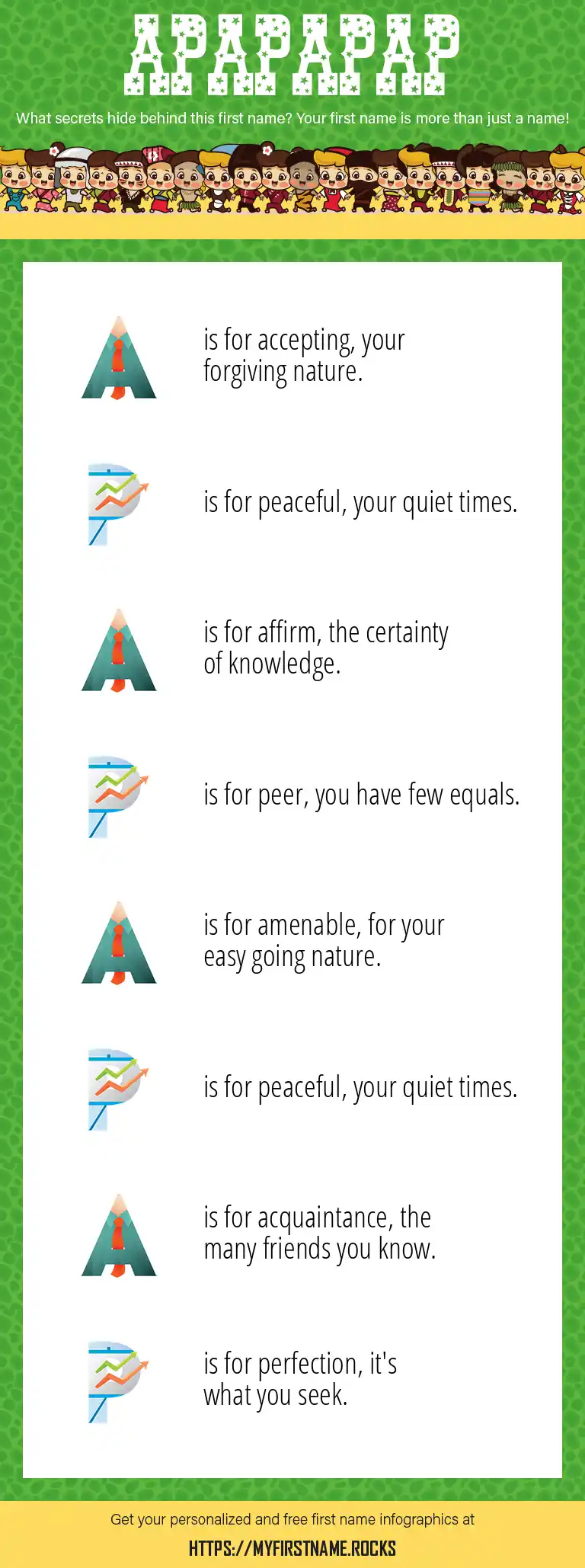 APAPAPAP

What secrets hide behind this first name? Your first name is more than just a name!

A is for accepting, your forgiving nature.

P is for peaceful, your quiet times.

A is for affirm, the certainty of knowledge.

P is for peer, you have few equals.

A is for amenable, for your easy going nature.

P is for peaceful, your quiet times.

A is for acquaintance, the many friends you know.

P is for perfection, it's what you seek.

Get your personalized and free first name infographics at

HTTPS://MYFIRSTNAME.ROCKS