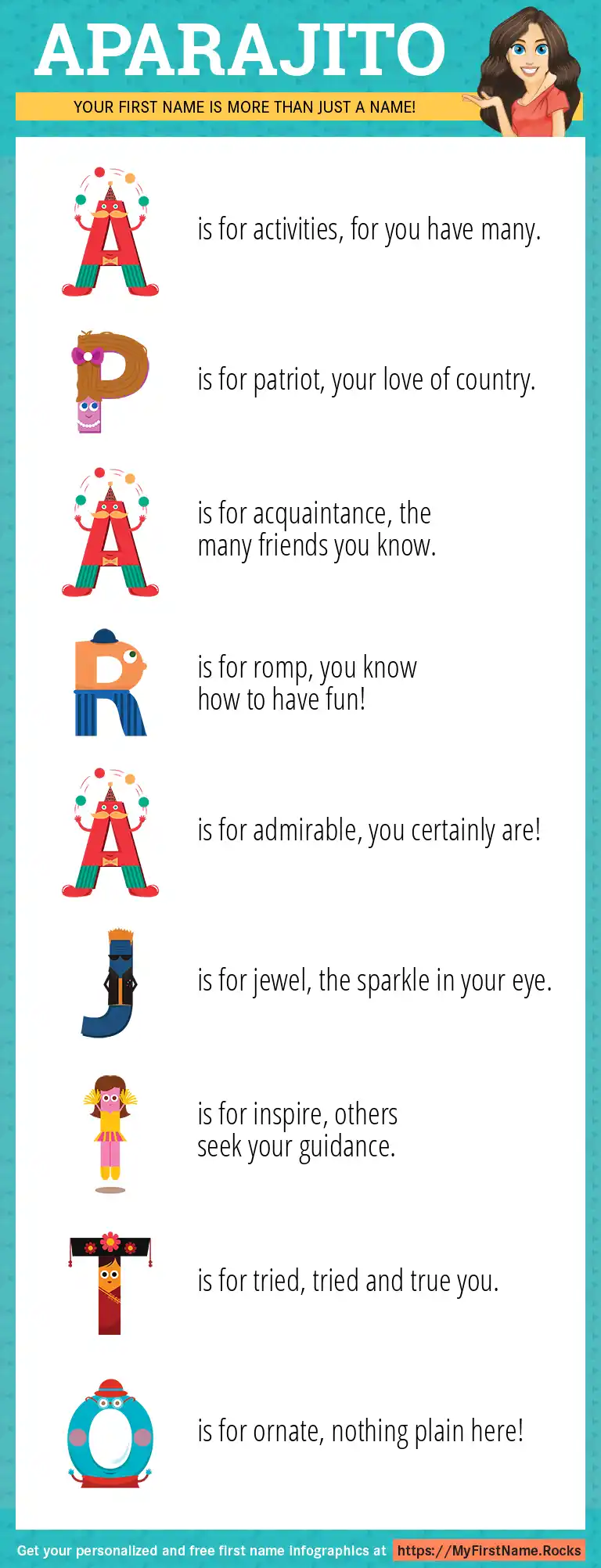 APARAJITO

YOUR FIRST NAME IS MORE THAN JUST A NAME!

A is for activities, for you have many.

P is for patriot, your love of country.

A is for acquaintance, the many friends you know.

R is for romp, you know how to have fun!

A is for admirable, you certainly are!

J is for jewel, the sparkle in your eye.

I is for inspire, others seek your guidance.

T is for tried, tried and true you.

O is for ornate, nothing plain here!

Get your personalized and free first name infographics at https://MyFirstName.Rocks