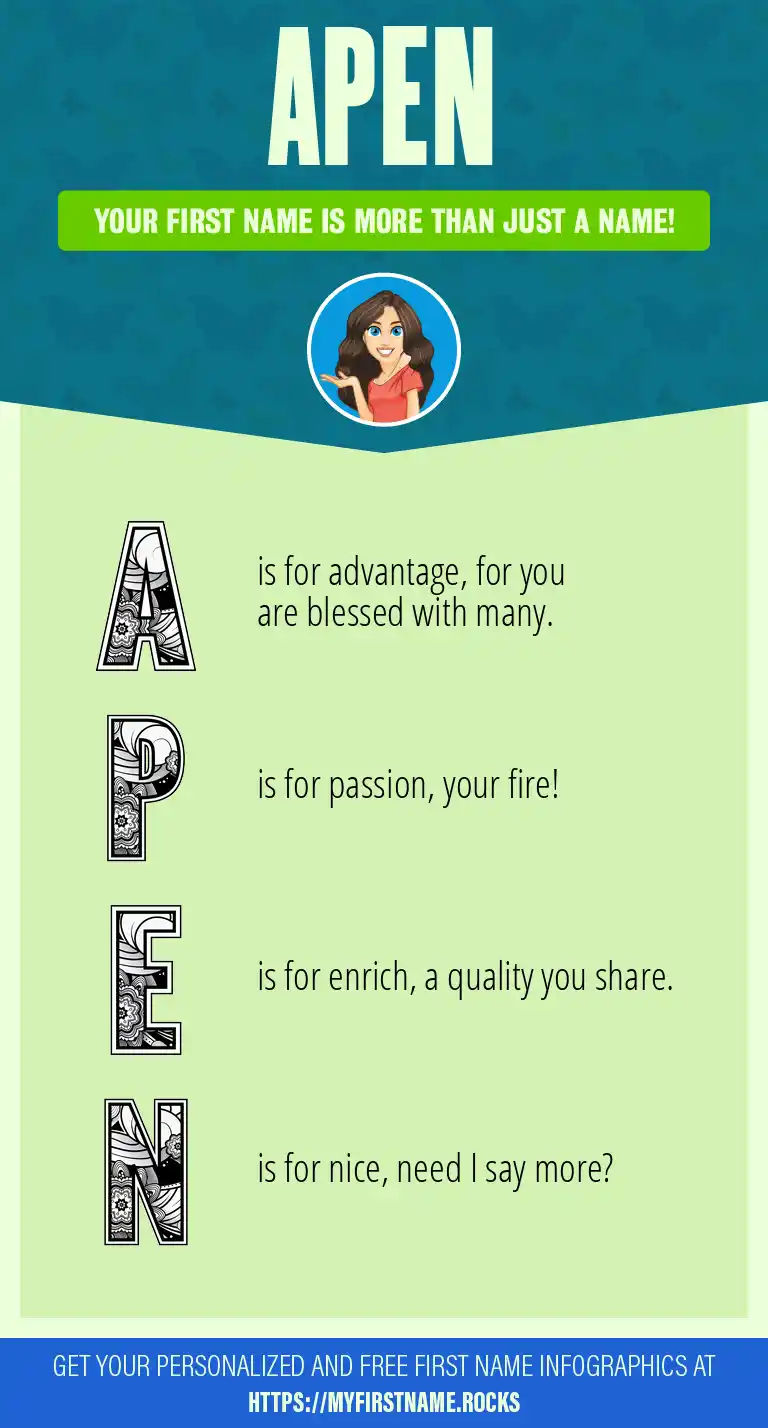 APEN

YOUR FIRST NAME IS MORE THAN JUST A NAME!

A is for advantage, for you are blessed with many.

P is for passion, your fire!

E is for enrich, a quality you share.

N is for nice, need I say more?

GET YOUR PERSONALIZED AND FREE FIRST NAME INFOGRAPHICS AT HTTPS://MYFIRSTNAME.ROCKS