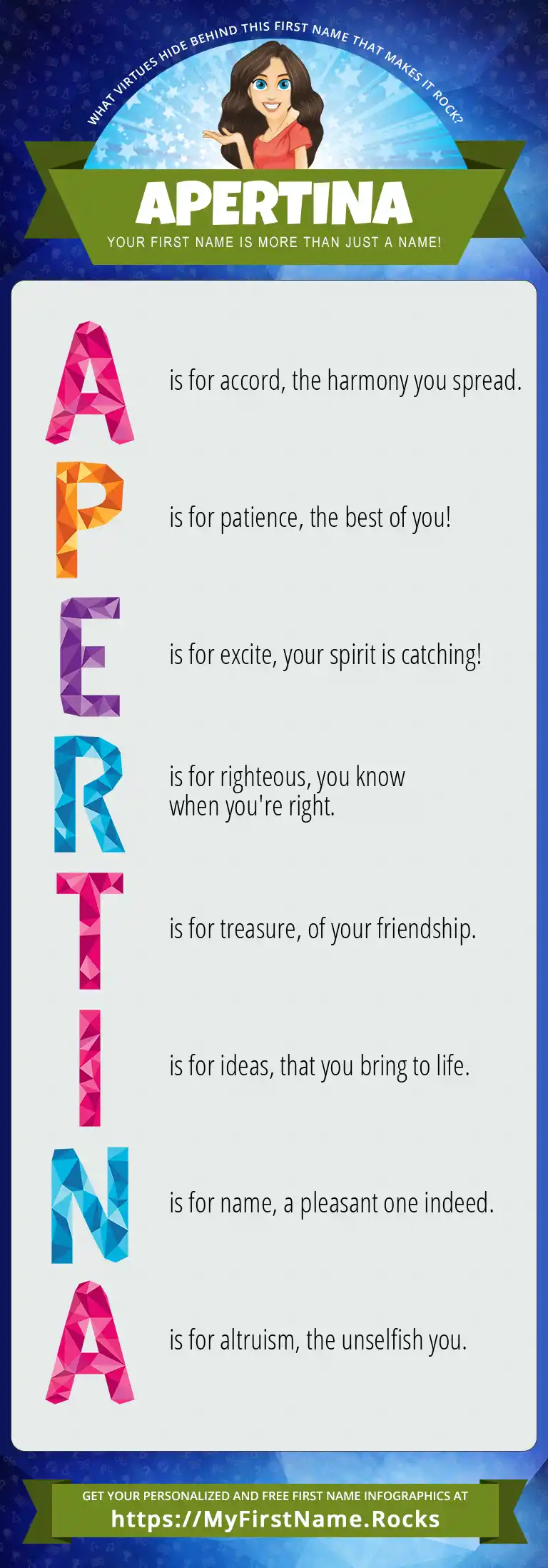 WHAT VIRTUES HIDE BEHIND THIS FIRST NAME THAT MAKES IT ROCK?

APERTINA

YOUR FIRST NAME IS MORE THAN JUST A NAME!

A is for accord, the harmony you spread.

P is for patience, the best of you!

E is for excite, your spirit is catching!

R is for righteous, you know when you're right.

T is for treasure, of your friendship.

I is for ideas, that you bring to life.

N is for name, a pleasant one indeed.

A is for altruism, the unselfish you.

GET YOUR PERSONALIZED AND FREE FIRST NAME INFOGRAPHICS AT
https://MyFirstName.Rocks