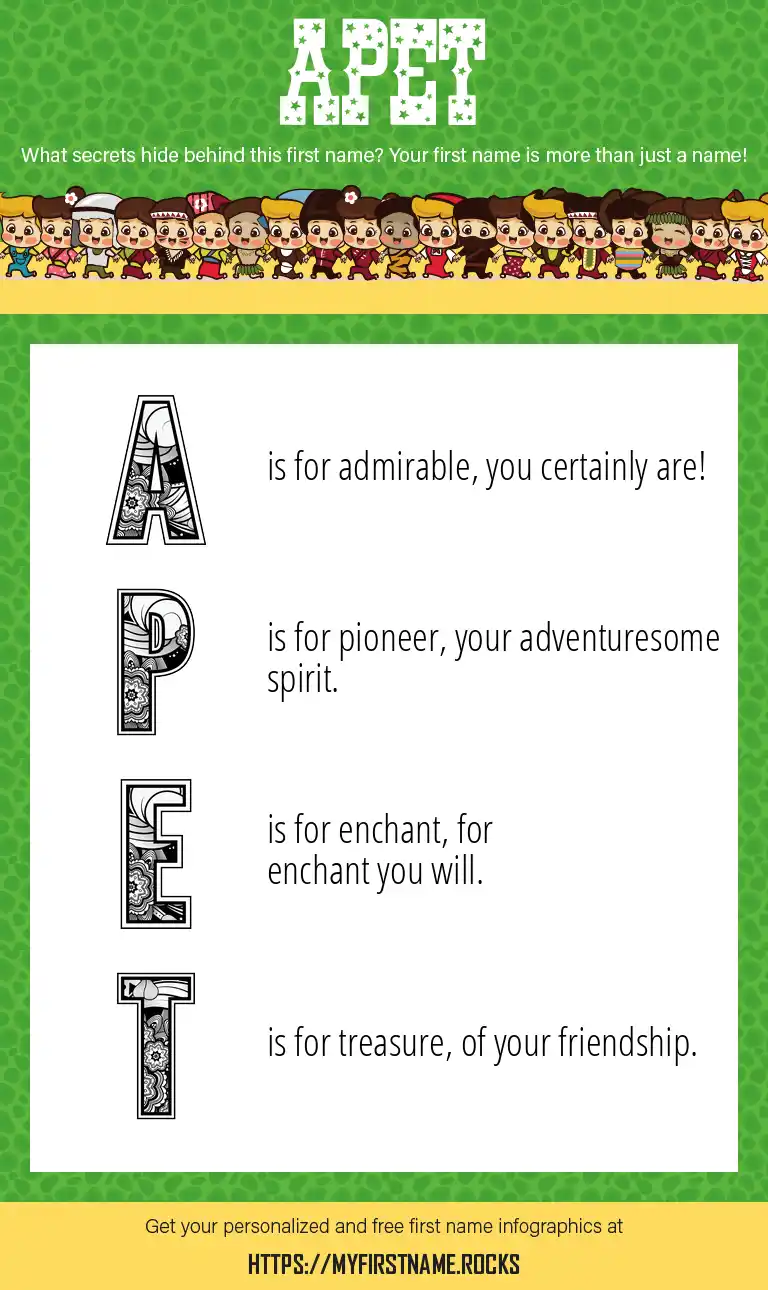 APET

What secrets hide behind this first name? Your first name is more than just a name!

A is for admirable, you certainly are!

P is for pioneer, your adventuresome spirit.

E is for enchant, for enchant you will.

T is for treasure, of your friendship.

Get your personalized and free first name infographics at

HTTPS://MYFIRSTNAME.ROCKS