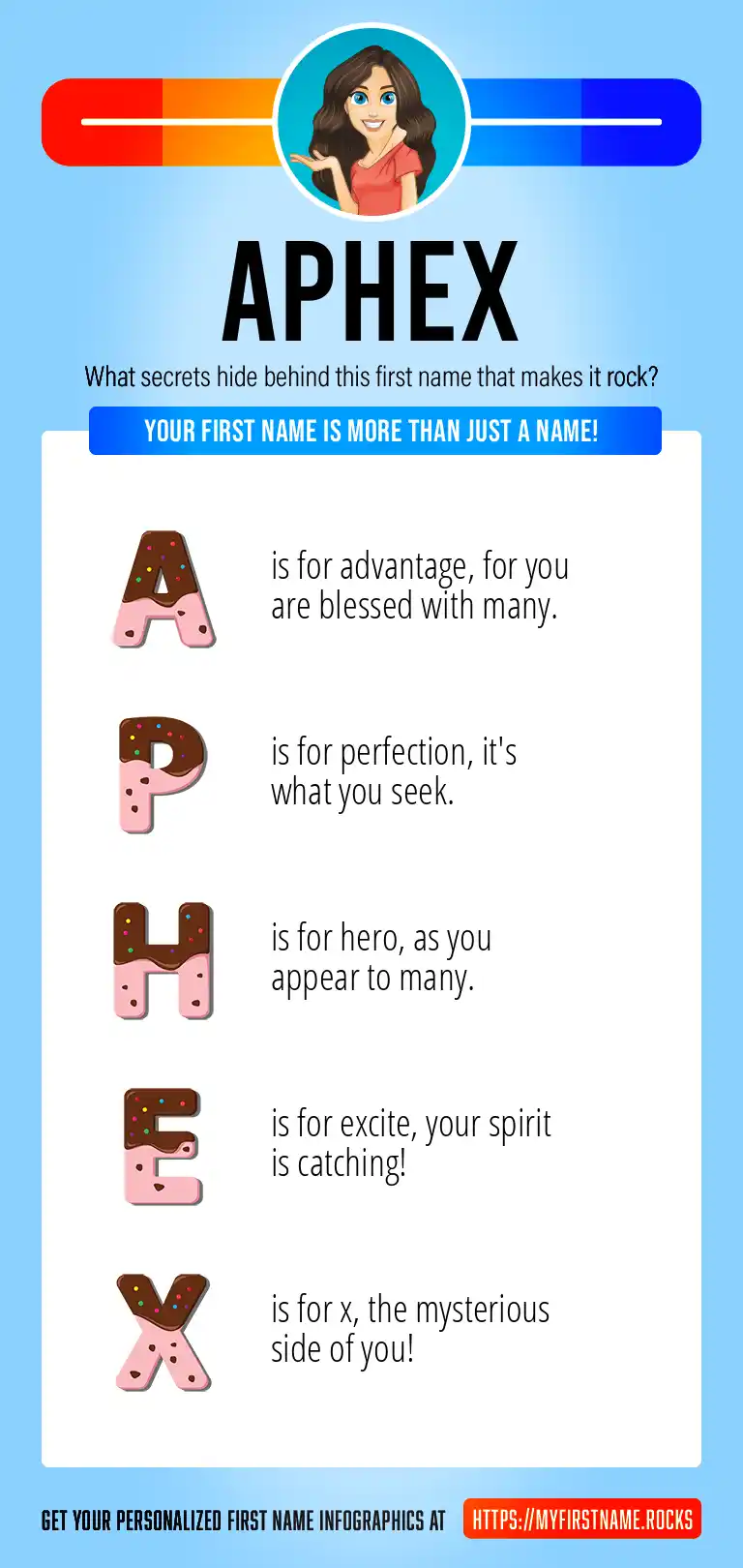 APHEX

What secrets hide behind this first name that makes it rock?

YOUR FIRST NAME IS MORE THAN JUST A NAME!

A is for advantage, for you are blessed with many.

P is for perfection, it's what you seek.

H is for hero, as you appear to many.

E is for excite, your spirit is catching!

X is for x, the mysterious side of you!

GET YOUR PERSONALIZED FIRST NAME INFOGRAPHICS AT HTTPS://MYFIRSTNAME.ROCKS