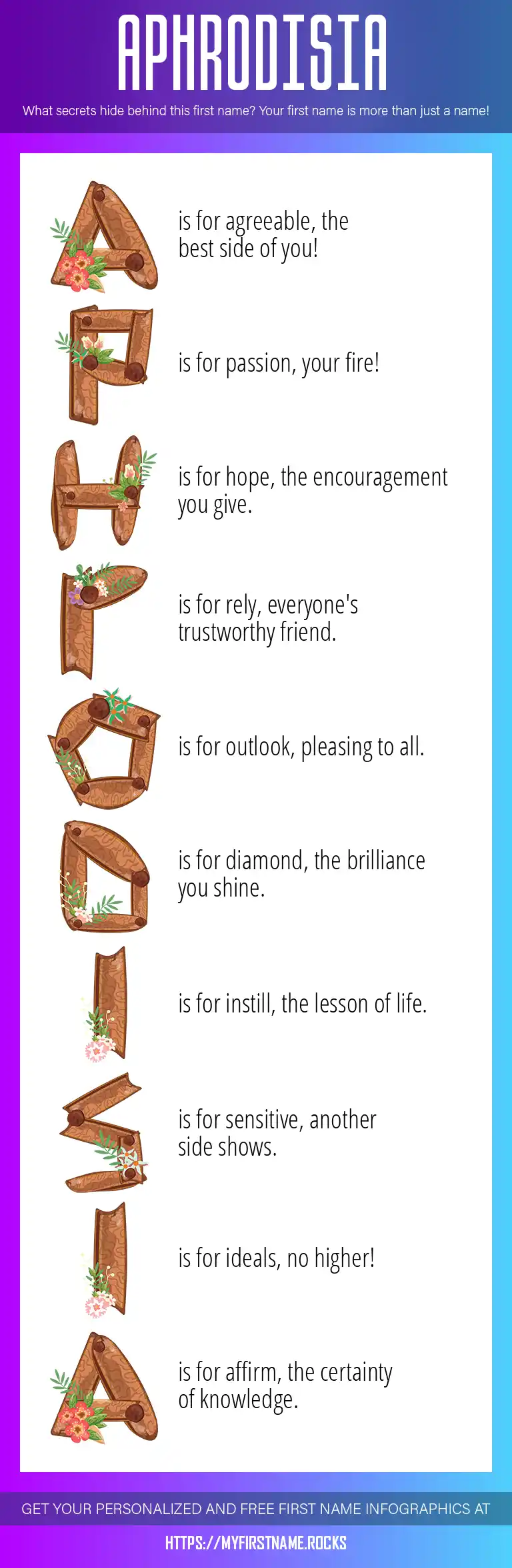 APHRODISIA

What secrets hide behind this first name? Your first name is more than just a name!

A is for agreeable, the best side of you!

P is for passion, your fire!

H is for hope, the encouragement you give.

R is for rely, everyone's trustworthy friend.

O is for outlook, pleasing to all.

D is for diamond, the brilliance you shine.

I is for instill, the lesson of life.

S is for sensitive, another side shows.

I is for ideals, no higher!

A is for affirm, the certainty of knowledge.

GET YOUR PERSONALIZED AND FREE FIRST NAME INFOGRAPHICS AT

HTTPS://MYFIRSTNAME.ROCKS