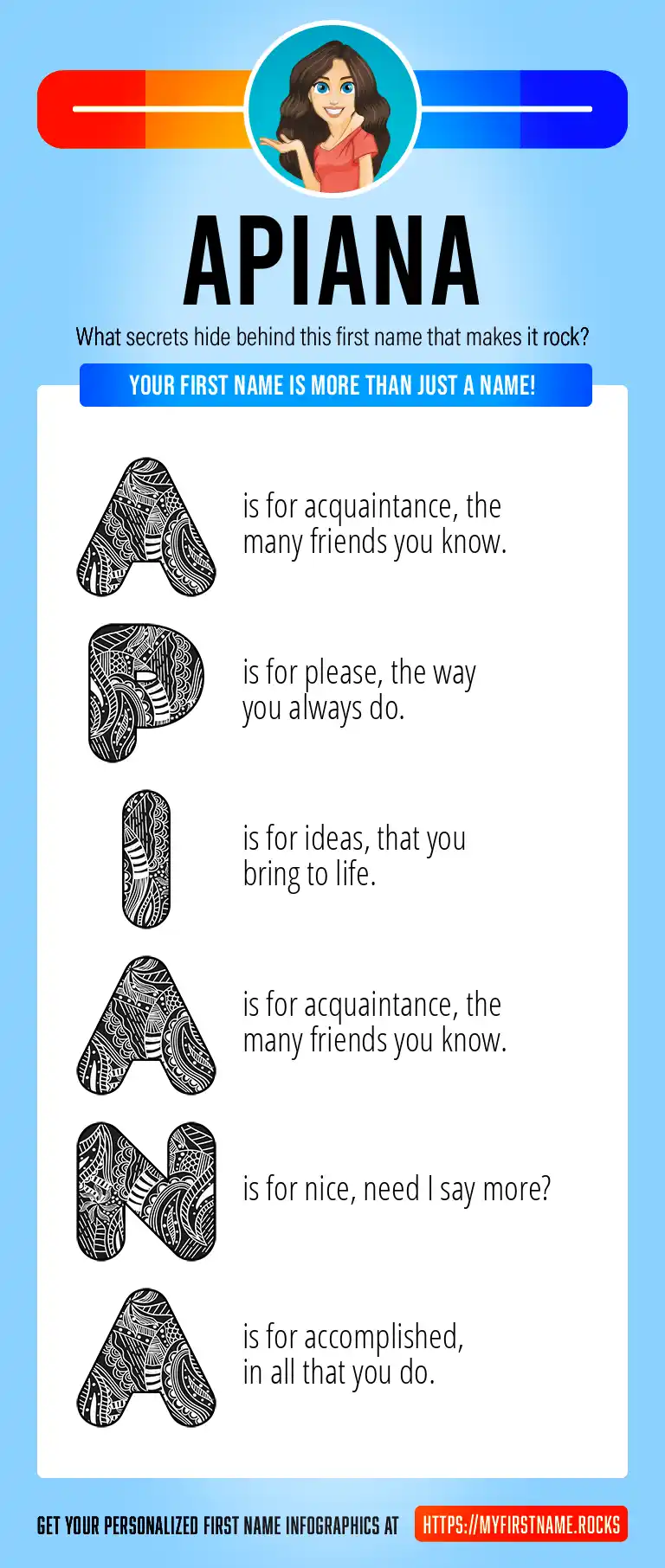 APIANA

What secrets hide behind this first name that makes it rock?

YOUR FIRST NAME IS MORE THAN JUST A NAME!

A is for acquaintance, the many friends you know.

P is for please, the way you always do.

I is for ideas, that you bring to life.

A is for acquaintance, the many friends you know.

N is for nice, need I say more?

A is for accomplished, in all that you do.

GET YOUR PERSONALIZED FIRST NAME INFOGRAPHICS AT HTTPS://MYFIRSTNAME.ROCKS