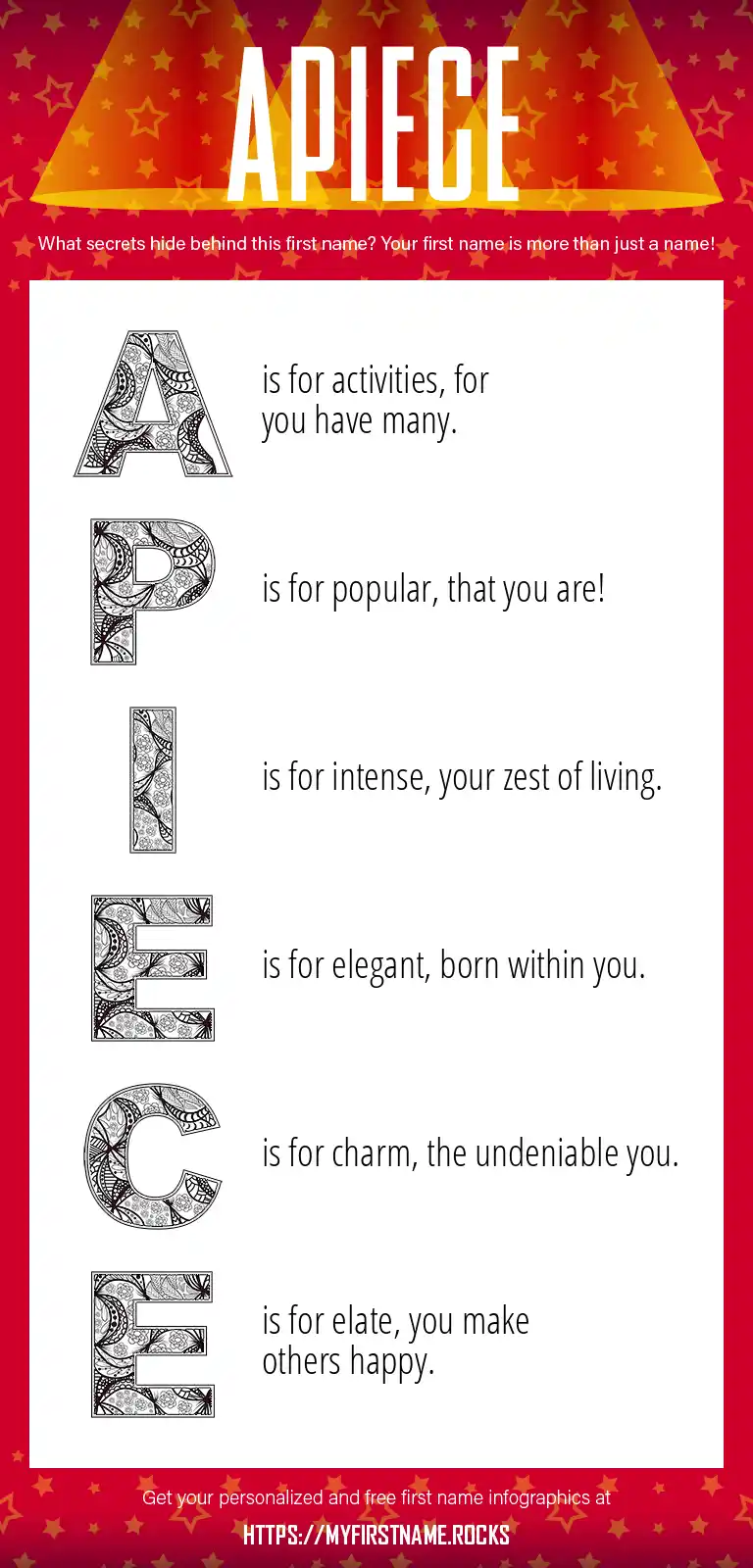 APIECE

What secrets hide behind this first name? Your first name is more than just a name!

A is for activities, for you have many.

P is for popular, that you are!

I is for intense, your zest of living.

E is for elegant, born within you.

C is for charm, the undeniable you.

E is for elate, you make others happy.

Get your personalized and free first name infographics at

HTTPS://MYFIRSTNAME.ROCKS