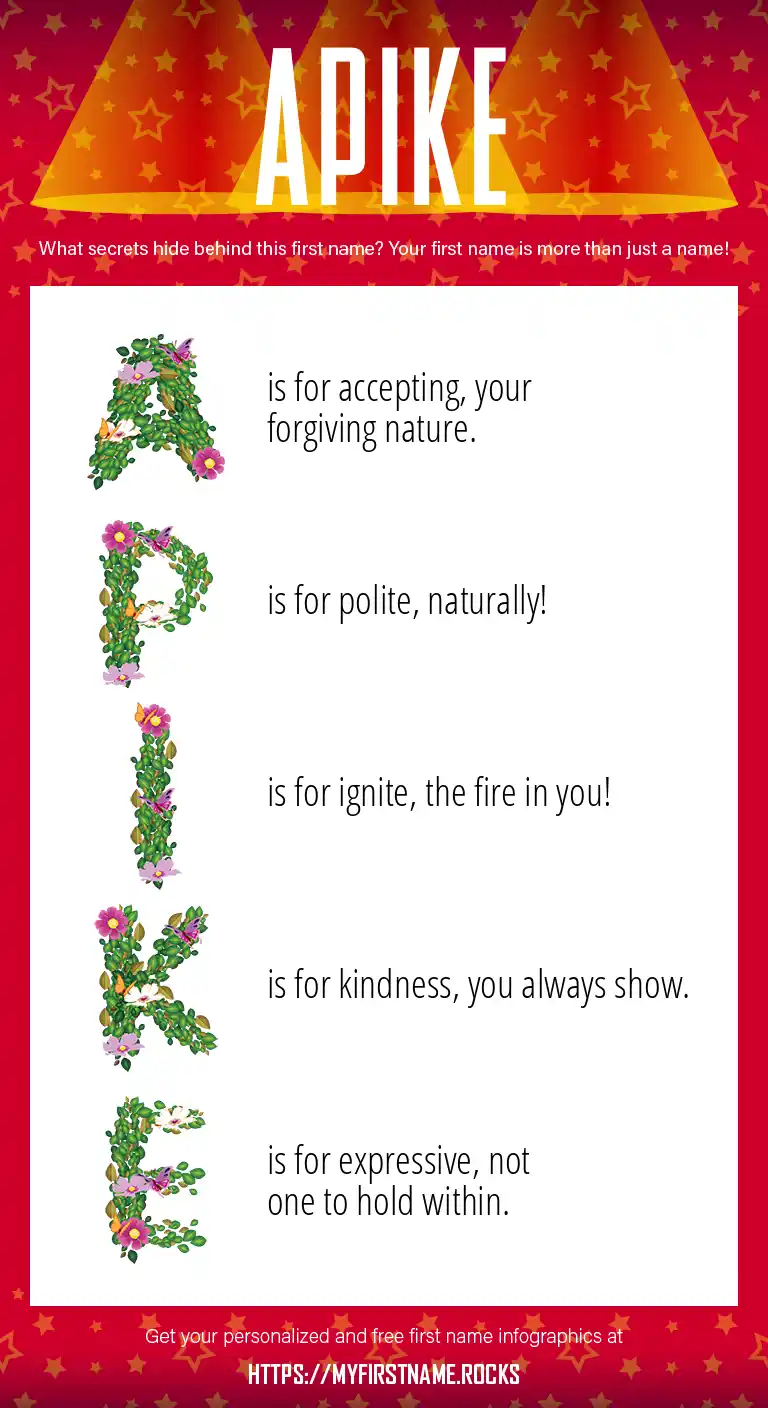 APIKE

What secrets hide behind this first name? Your first name is more than just a name!

A is for accepting, your forgiving nature.

P is for polite, naturally!

I is for ignite, the fire in you!

K is for kindness, you always show.

E is for expressive, not one to hold within.

Get your personalized and free first name infographics at

HTTPS://MYFIRSTNAME.ROCKS