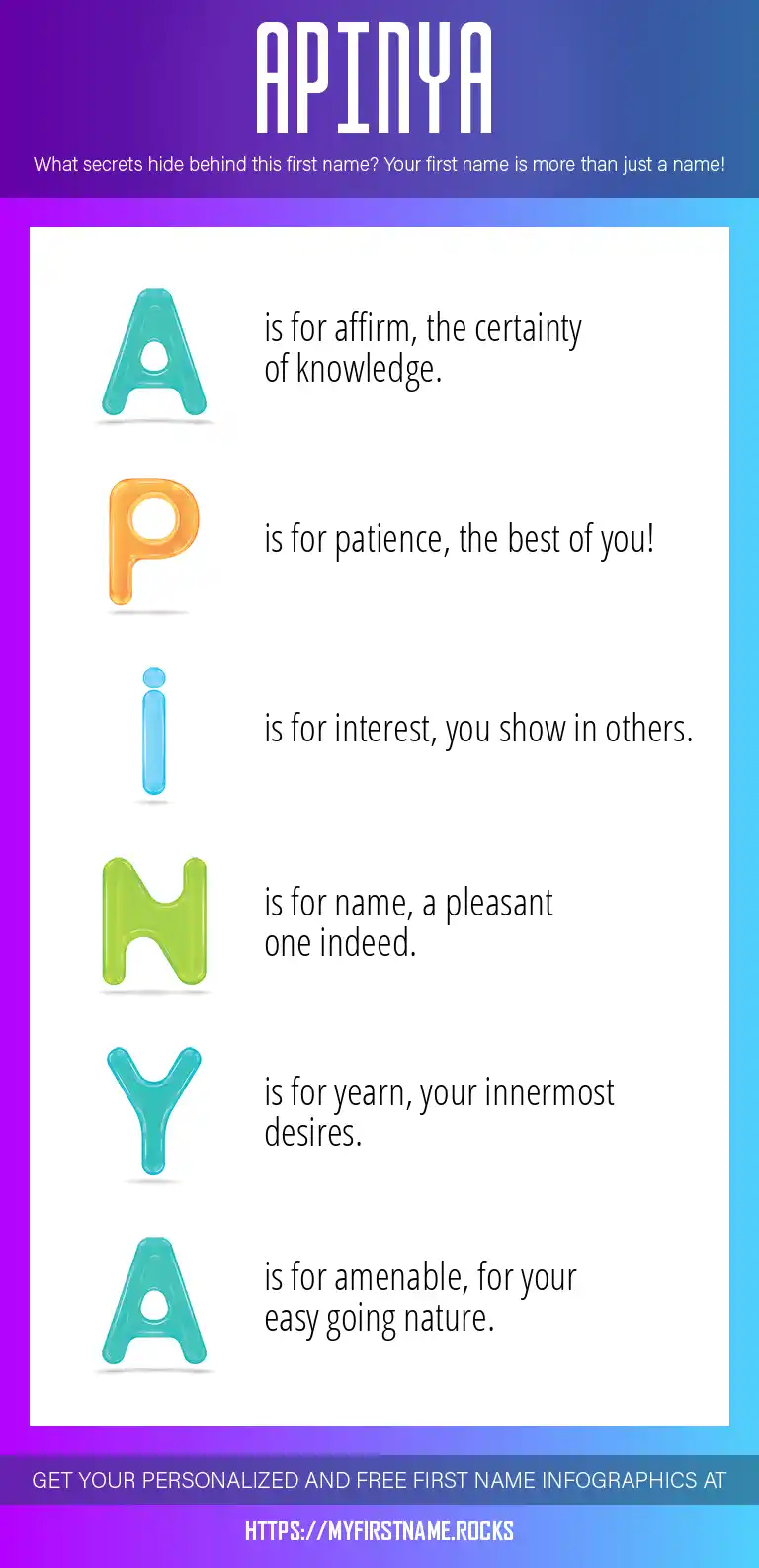 APINYA

What secrets hide behind this first name? Your first name is more than just a name!

A is for affirm, the certainty of knowledge.

P is for patience, the best of you!

i is for interest, you show in others.

N is for name, a pleasant one indeed.

Y is for yearn, your innermost desires.

A is for amenable, for your easy going nature.

GET YOUR PERSONALIZED AND FREE FIRST NAME INFOGRAPHICS AT

HTTPS://MYFIRSTNAME.ROCKS