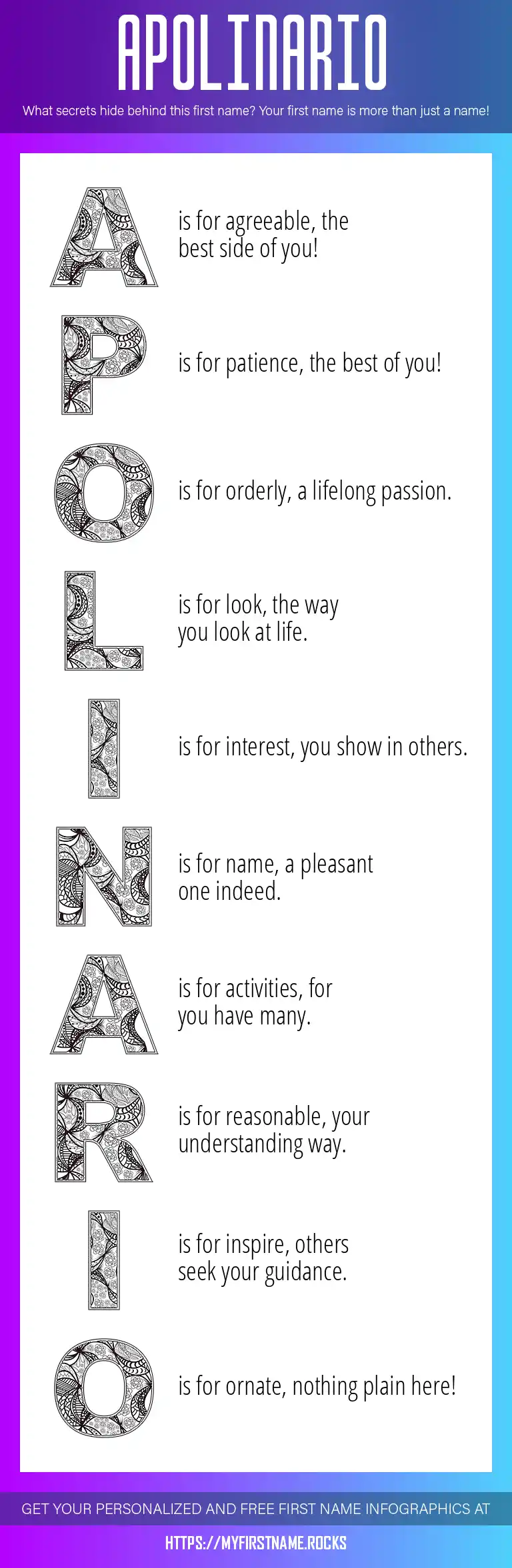 APOLINARIO

What secrets hide behind this first name? Your first name is more than just a name!

A is for agreeable, the best side of you!

P is for patience, the best of you!

O is for orderly, a lifelong passion.

L is for look, the way you look at life.

I is for interest, you show in others.

N is for name, a pleasant one indeed.

A is for activities, for you have many.

R is for reasonable, your understanding way.

I is for inspire, others seek your guidance.

O is for ornate, nothing plain here!

GET YOUR PERSONALIZED AND FREE FIRST NAME INFOGRAPHICS AT

HTTPS://MYFIRSTNAME.ROCKS