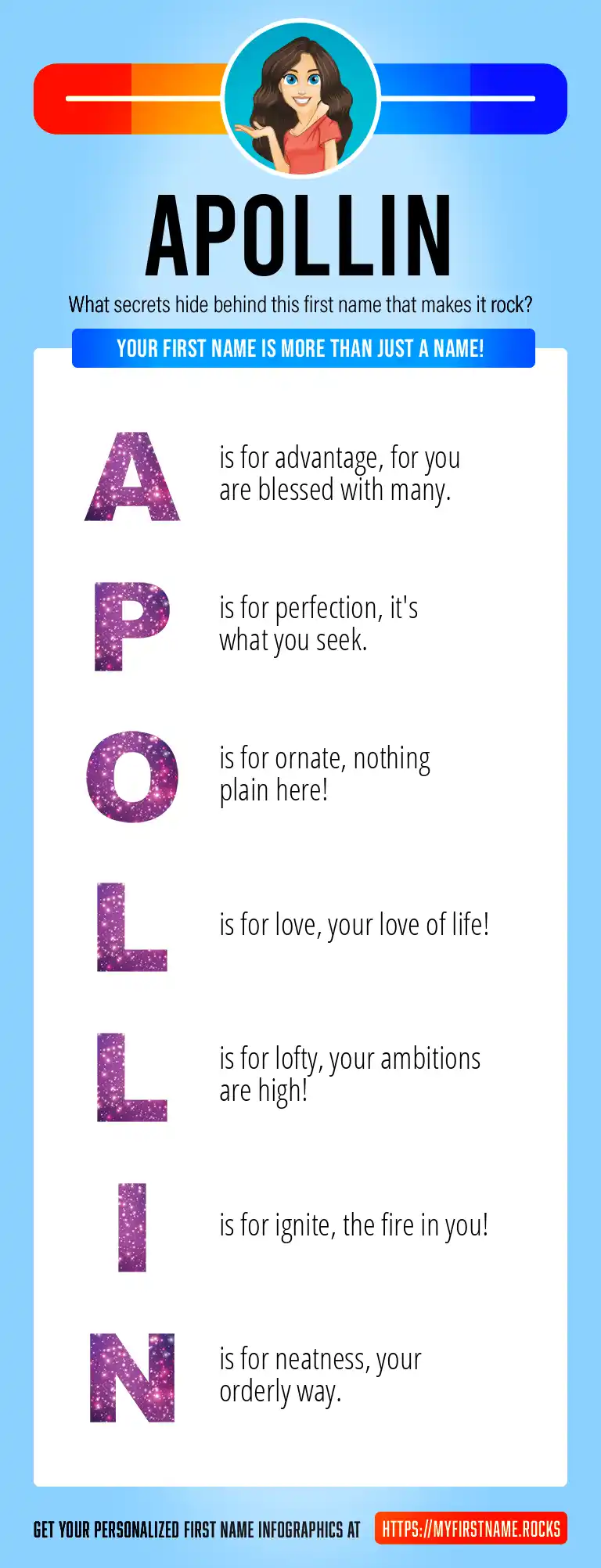 APOLLIN

What secrets hide behind this first name that makes it rock?

YOUR FIRST NAME IS MORE THAN JUST A NAME!

A is for advantage, for you are blessed with many.

P is for perfection, it's what you seek.

O is for ornate, nothing plain here!

L is for love, your love of life!

L is for lofty, your ambitions are high!

I is for ignite, the fire in you!

N is for neatness, your orderly way.

GET YOUR PERSONALIZED FIRST NAME INFOGRAPHICS AT HTTPS://MYFIRSTNAME.ROCKS