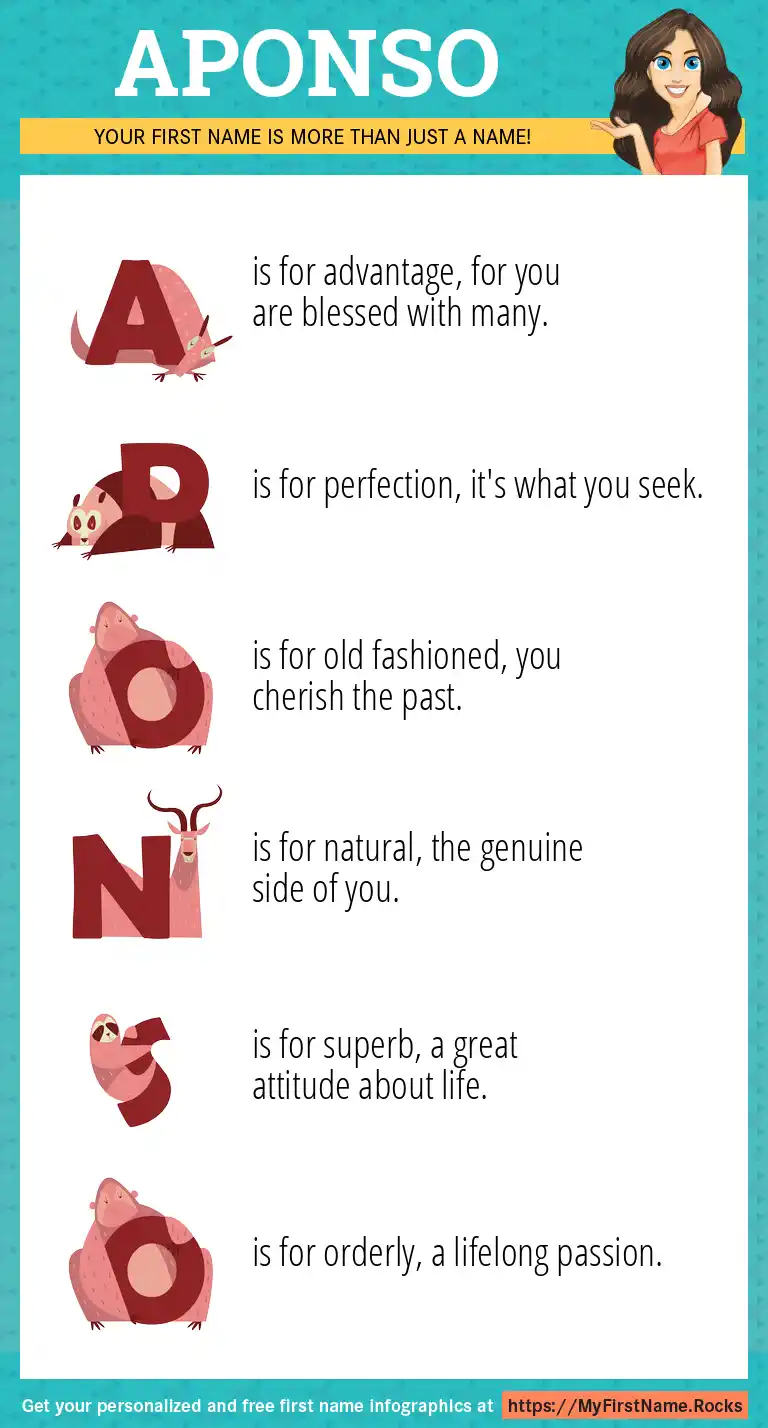 APONSO

YOUR FIRST NAME IS MORE THAN JUST A NAME!

A is for advantage, for you are blessed with many.

P is for perfection, it's what you seek.

O is for old fashioned, you cherish the past.

N is for natural, the genuine side of you.

S is for superb, a great attitude about life.

O is for orderly, a lifelong passion.

Get your personalized and free first name infographics at https://MyFirstName.Rocks