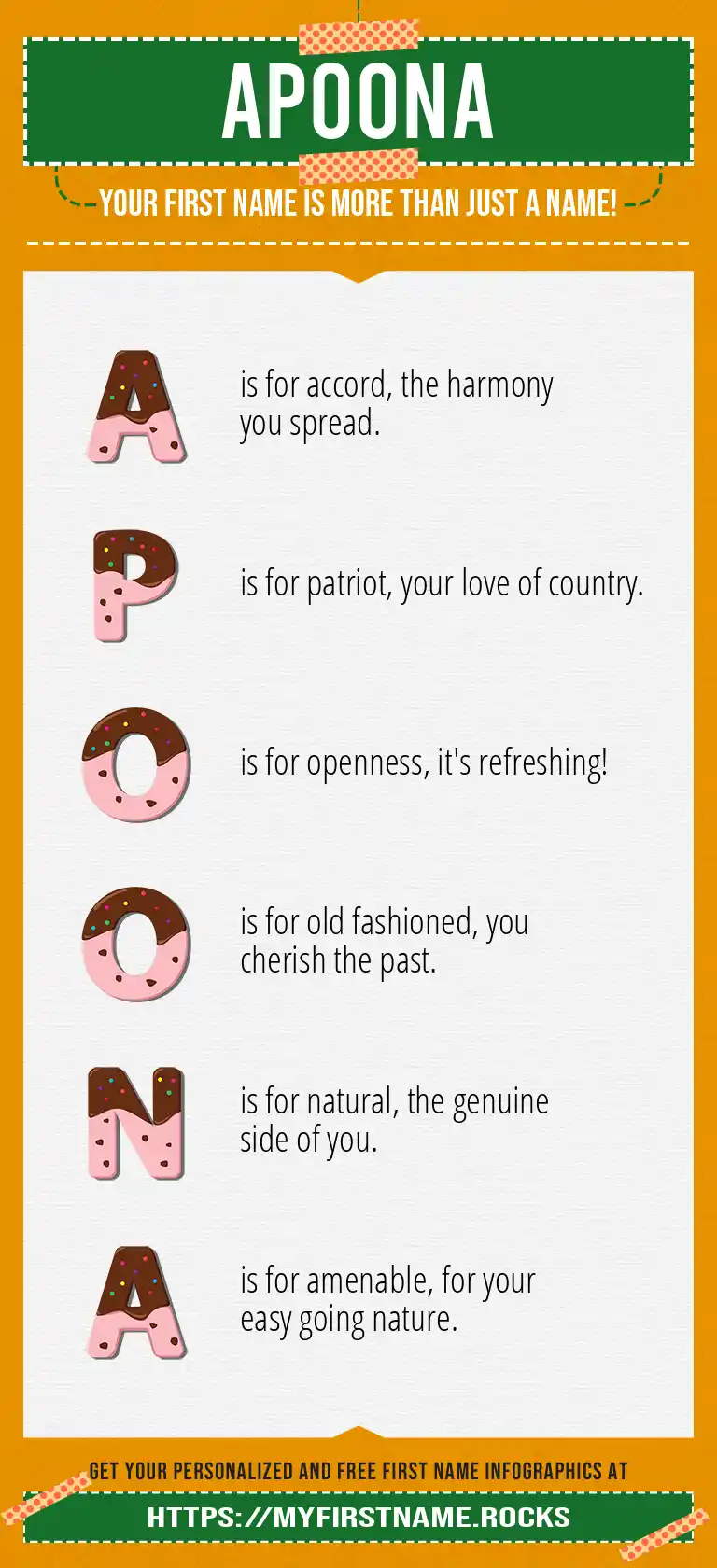 APOONA

YOUR FIRST NAME IS MORE THAN JUST A NAME!

A is for accord, the harmony you spread.

P is for patriot, your love of country.

O is for openness, it's refreshing!

O is for old fashioned, you cherish the past.

N is for natural, the genuine side of you.

A is for amenable, for your easy going nature.

GET YOUR PERSONALIZED AND FREE FIRST NAME INFOGRAPHICS AT

HTTPS://MYFIRSTNAME.ROCKS