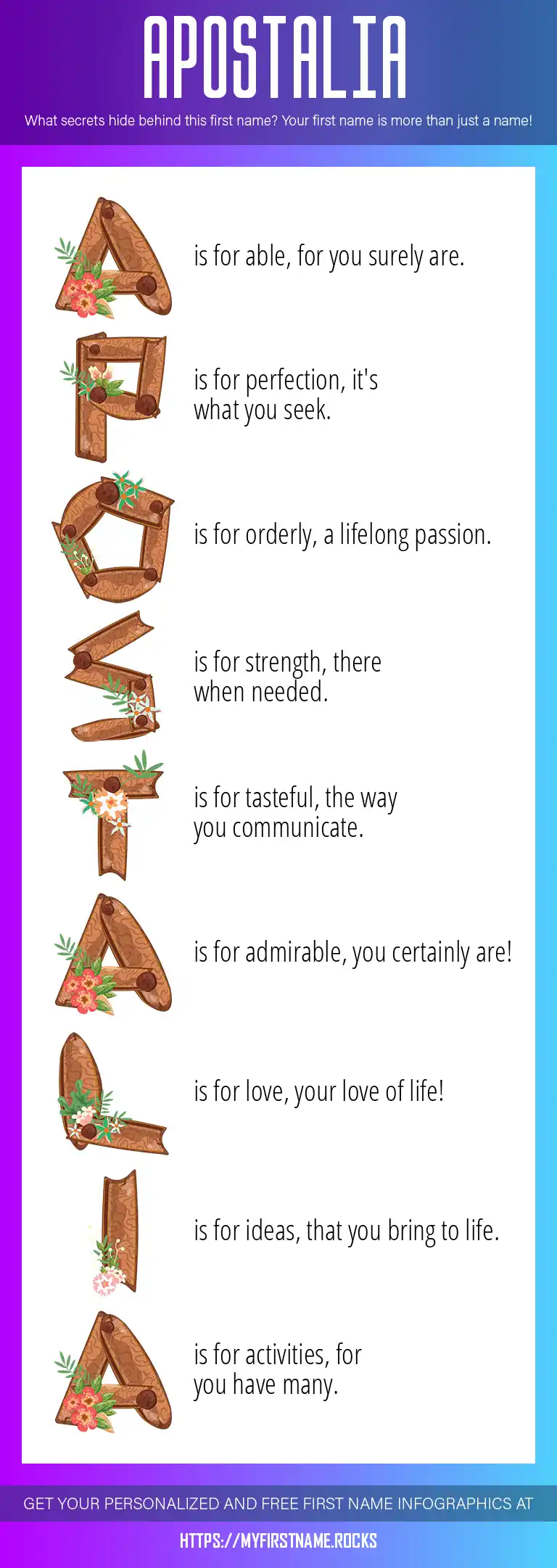 APOSTALIA

What secrets hide behind this first name? Your first name is more than just a name!

A is for able, for you surely are.

P is for perfection, it's what you seek.

O is for orderly, a lifelong passion.

S is for strength, there when needed.

T is for tasteful, the way you communicate.

A is for admirable, you certainly are!

L is for love, your love of life!

I is for ideas, that you bring to life.

A is for activities, for you have many.

GET YOUR PERSONALIZED AND FREE FIRST NAME INFOGRAPHICS AT

HTTPS://MYFIRSTNAME.ROCKS