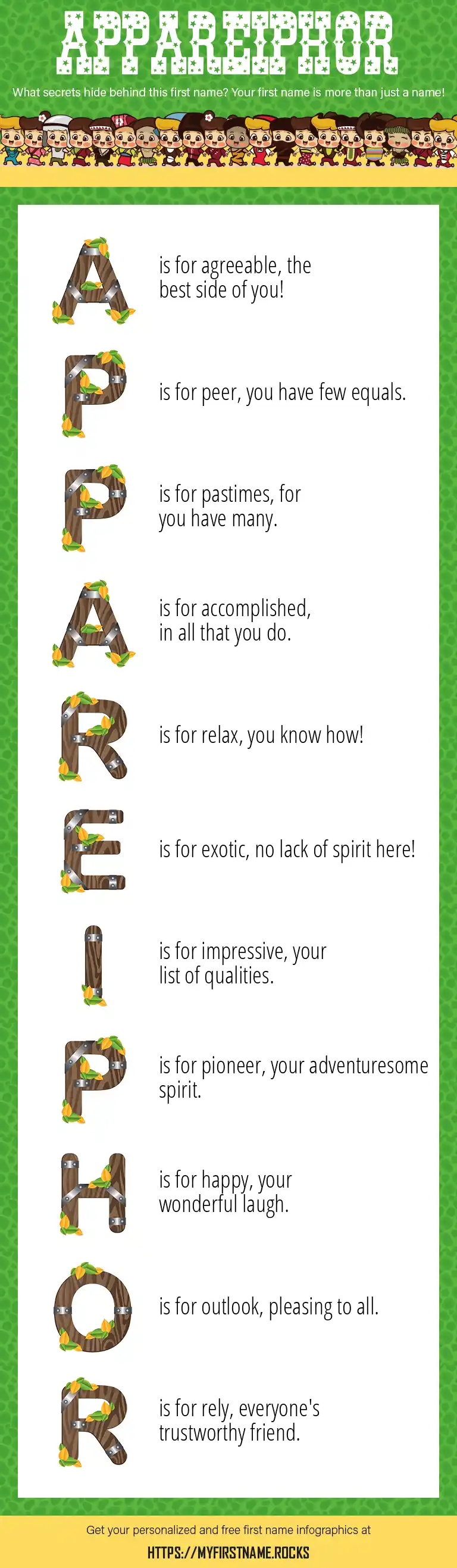 APPAREIPHOR

What secrets hide behind this first name? Your first name is more than just a name!

A is for agreeable, the best side of you!

P is for peer, you have few equals.

P is for pastimes, for you have many.

A is for accomplished, in all that you do.

R is for relax, you know how!

E is for exotic, no lack of spirit here!

I is for impressive, your list of qualities.

P is for pioneer, your adventuresome spirit.

H is for happy, your wonderful laugh.

O is for outlook, pleasing to all.

R is for rely, everyone's trustworthy friend.

Get your personalized and free first name infographics at

HTTPS://MYFIRSTNAME.ROCKS