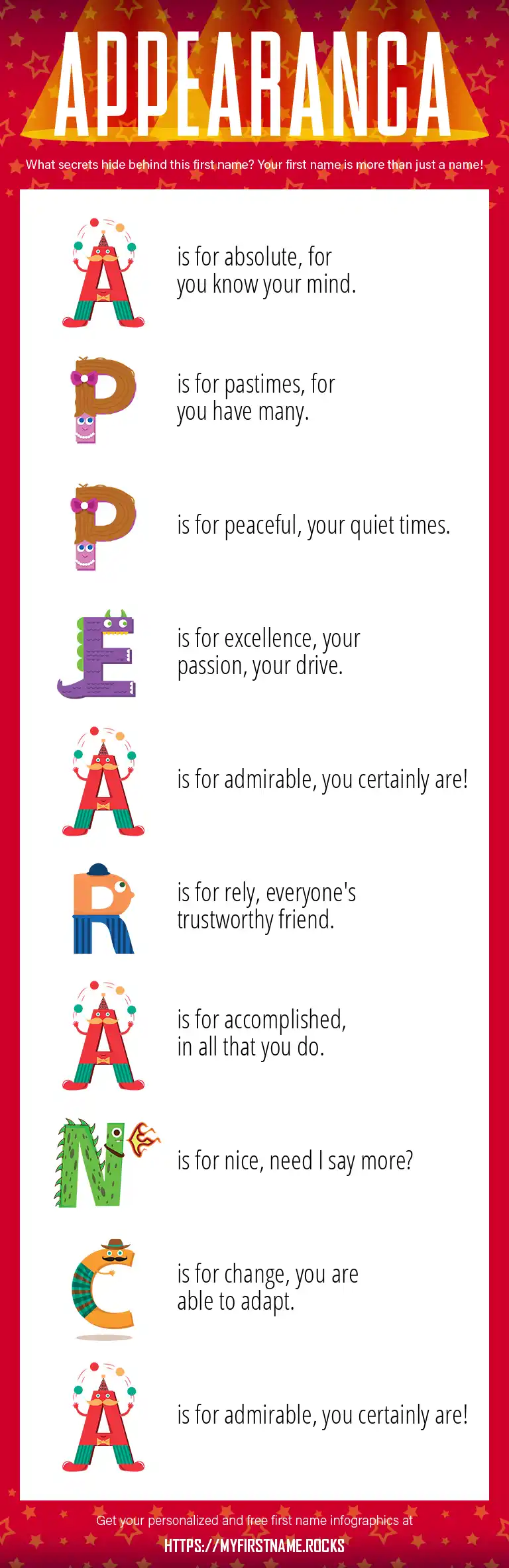 APPEARANCA

What secrets hide behind this first name? Your first name is more than just a name!

A is for absolute, for you know your mind.

P is for pastimes, for you have many.

P is for peaceful, your quiet times.

E is for excellence, your passion, your drive.

A is for admirable, you certainly are!

R is for rely, everyone's trustworthy friend.

A is for accomplished, in all that you do.

N is for nice, need I say more?

C is for change, you are able to adapt.

A is for admirable, you certainly are!

Get your personalized and free first name infographics at

HTTPS://MYFIRSTNAME.ROCKS