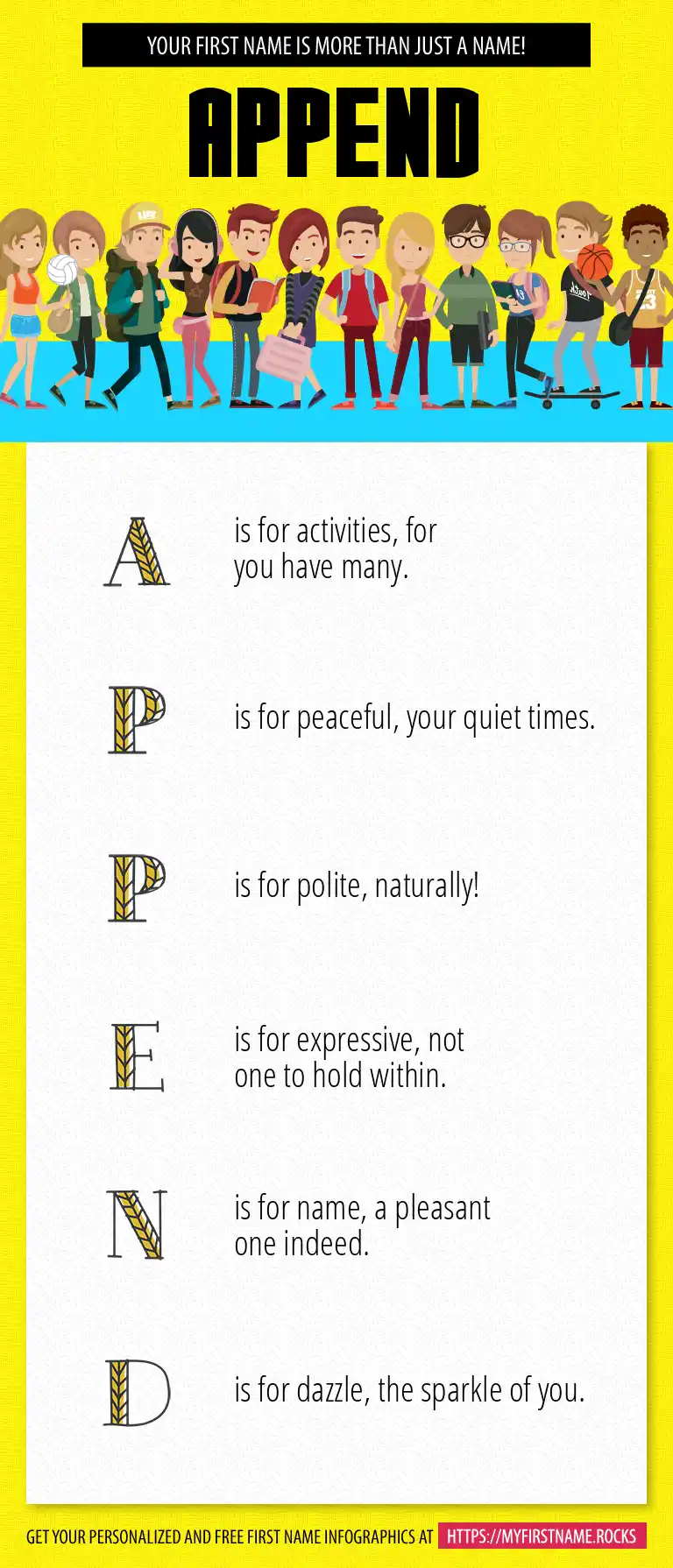 YOUR FIRST NAME IS MORE THAN JUST A NAME!

APPEND

A is for activities, for you have many.

P is for peaceful, your quiet times.

P is for polite, naturally!

E is for expressive, not one to hold within.

N is for name, a pleasant one indeed.

D is for dazzle, the sparkle of you.

GET YOUR PERSONALIZED AND FREE FIRST NAME INFOGRAPHICS AT HTTPS://MYFIRSTNAME.ROCKS