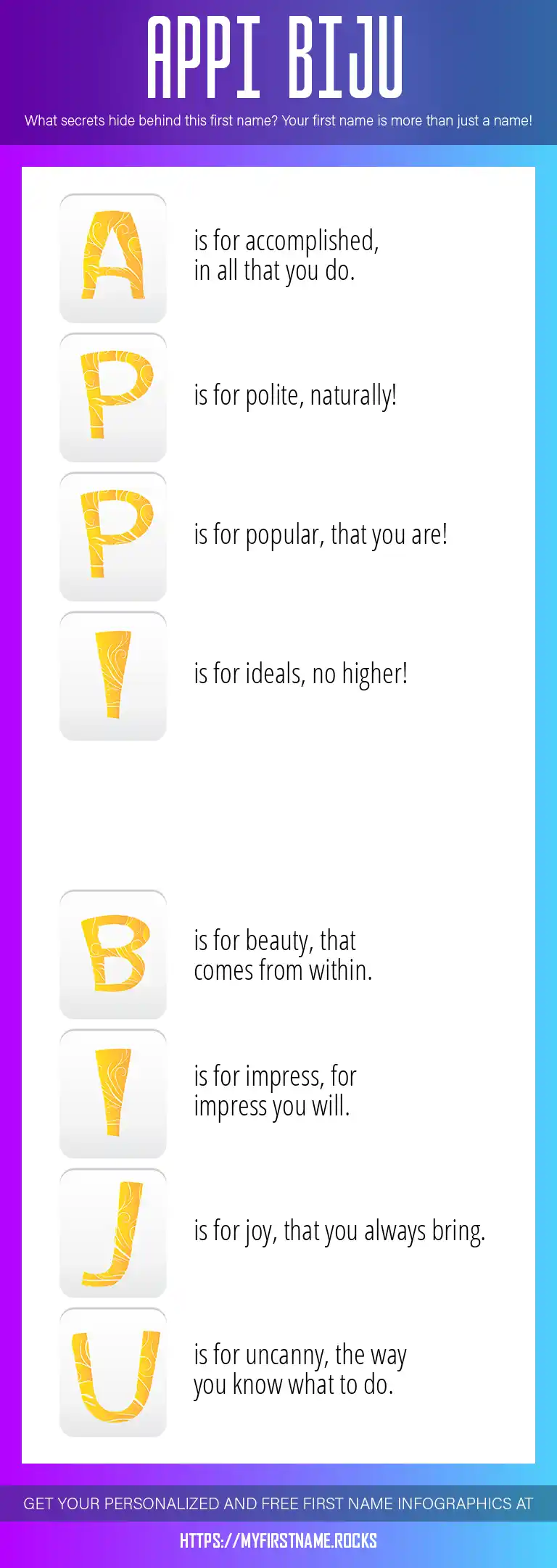 APPI BIJU

What secrets hide behind this first name? Your first name is more than just a name!

A is for accomplished, in all that you do.

P is for polite, naturally!

P is for popular, that you are!

I is for ideals, no higher!

B is for beauty, that comes from within.

I is for impress, for impress you will.

J is for joy, that you always bring.

U is for uncanny, the way you know what to do.

GET YOUR PERSONALIZED AND FREE FIRST NAME INFOGRAPHICS AT

HTTPS://MYFIRSTNAME.ROCKS