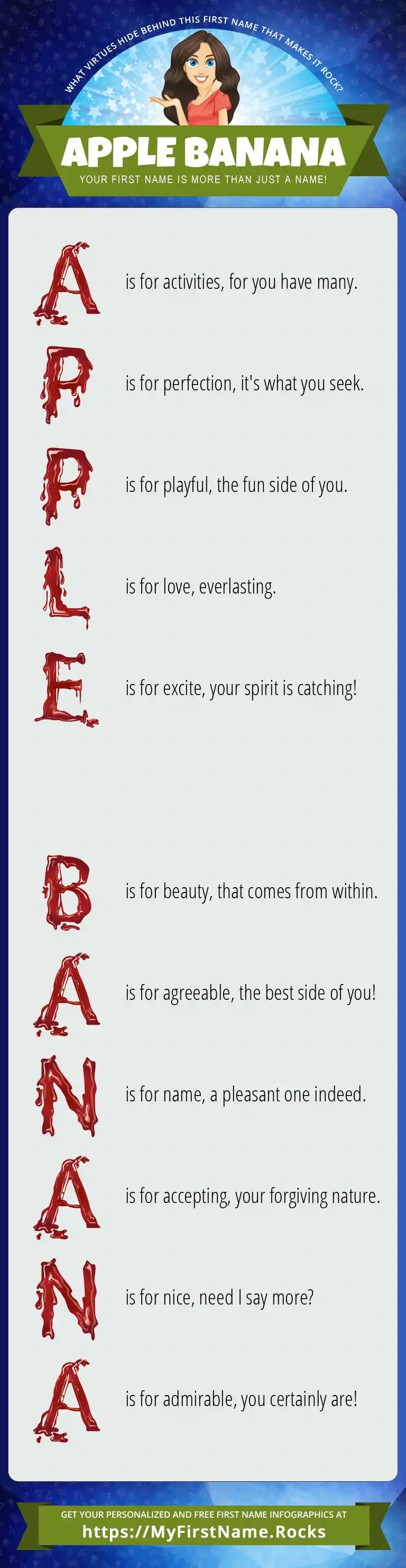 WHAT VIRTUES HIDE BEHIND THIS FIRST NAME THAT MAKES IT ROCK?

APPLE BANANA

YOUR FIRST NAME IS MORE THAN JUST A NAME!

A is for activities, for you have many.

P is for perfection, it's what you seek.

P is for playful, the fun side of you.

L is for love, everlasting.

E is for excite, your spirit is catching!

B is for beauty, that comes from within.

A is for agreeable, the best side of you!

N is for name, a pleasant one indeed.

A is for accepting, your forgiving nature.

N is for nice, need I say more?

A is for admirable, you certainly are!

GET YOUR PERSONALIZED AND FREE FIRST NAME INFOGRAPHICS AT

https://MyFirstName.Rocks