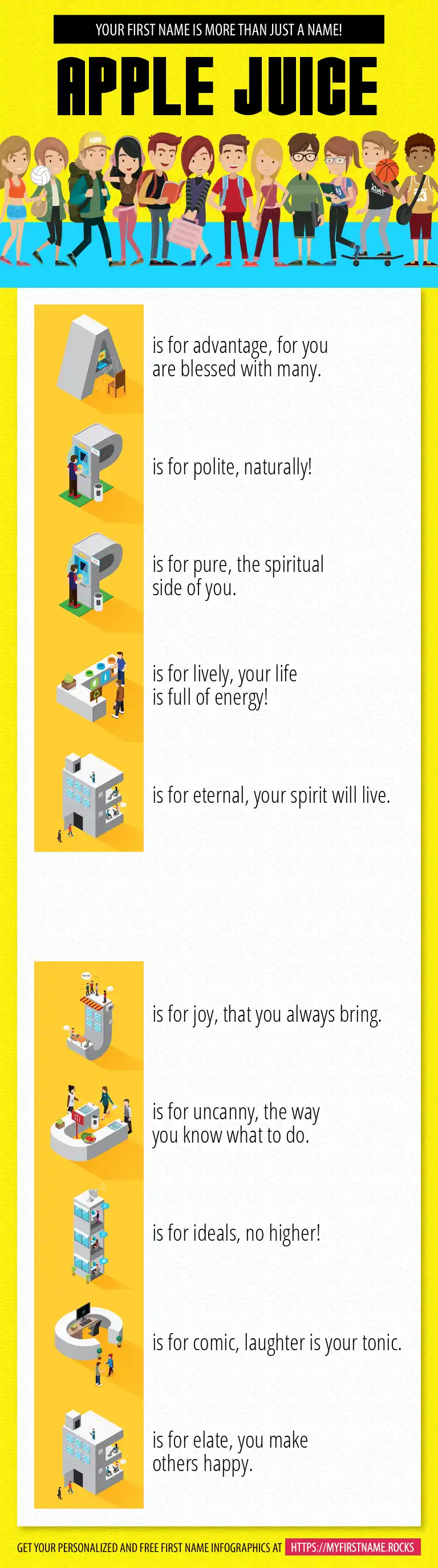 YOUR FIRST NAME IS MORE THAN JUST A NAME!

APPLE JUICE

A is for advantage, for you are blessed with many.

P is for polite, naturally!

P is for pure, the spiritual side of you.

L is for lively, your life is full of energy!

E is for eternal, your spirit will live.

J is for joy, that you always bring.

U is for uncanny, the way you know what to do.

I is for ideals, no higher!

C is for comic, laughter is your tonic.

E is for elate, you make others happy.

GET YOUR PERSONALIZED AND FREE FIRST NAME INFOGRAPHICS AT HTTPS://MYFIRSTNAME.ROCKS