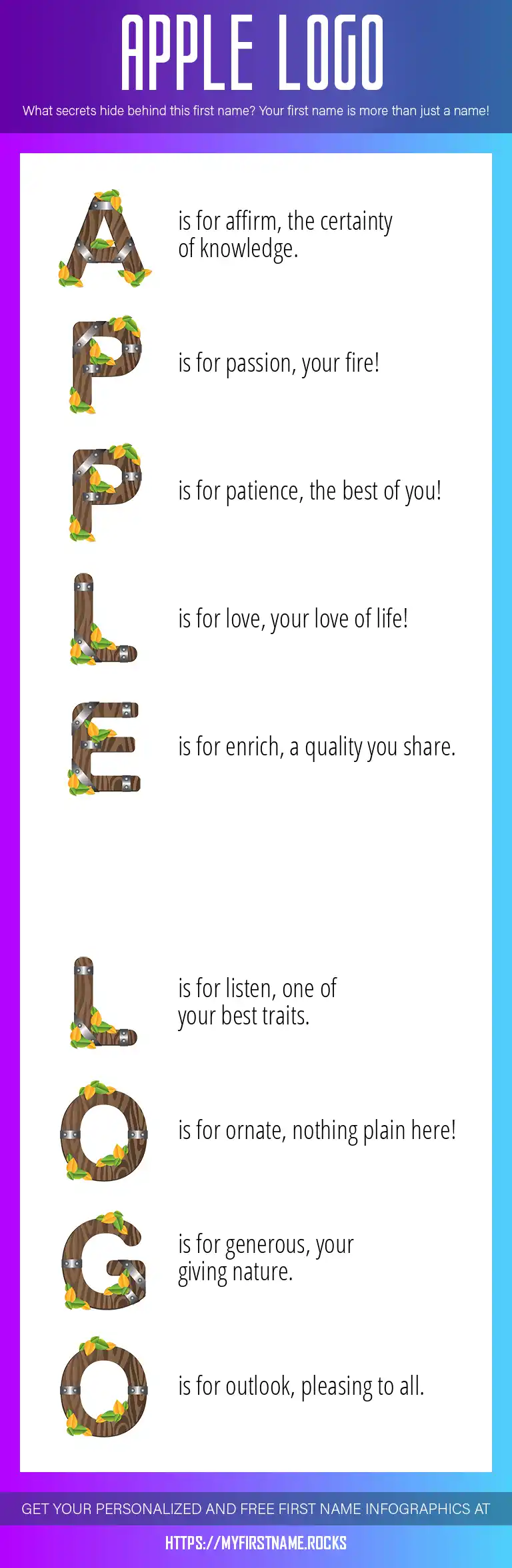 APPLE LOGO

What secrets hide behind this first name? Your first name is more than just a name!

A is for affirm, the certainty of knowledge.

P is for passion, your fire!

P is for patience, the best of you!

L is for love, your love of life!

E is for enrich, a quality you share.

L is for listen, one of your best traits.

O is for ornate, nothing plain here!

G is for generous, your giving nature.

O is for outlook, pleasing to all.

GET YOUR PERSONALIZED AND FREE FIRST NAME INFOGRAPHICS AT

HTTPS://MYFIRSTNAME.ROCKS