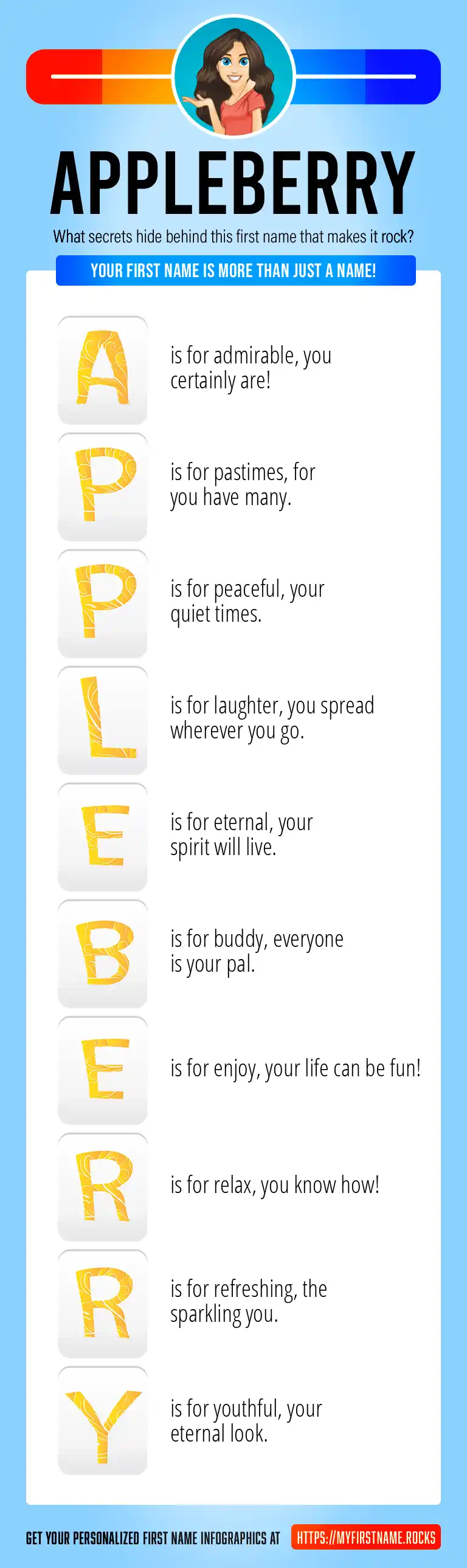 APPLEBERRY

What secrets hide behind this first name that makes it rock?

YOUR FIRST NAME IS MORE THAN JUST A NAME!

A is for admirable, you certainly are!

P is for pastimes, for you have many.

P is for peaceful, your quiet times.

L is for laughter, you spread wherever you go.

E is for eternal, your spirit will live.

B is for buddy, everyone is your pal.

E is for enjoy, your life can be fun!

R is for relax, you know how!

R is for refreshing, the sparkling you.

Y is for youthful, your eternal look.

GET YOUR PERSONALIZED FIRST NAME INFOGRAPHICS AT HTTPS://MYFIRSTNAME.ROCKS