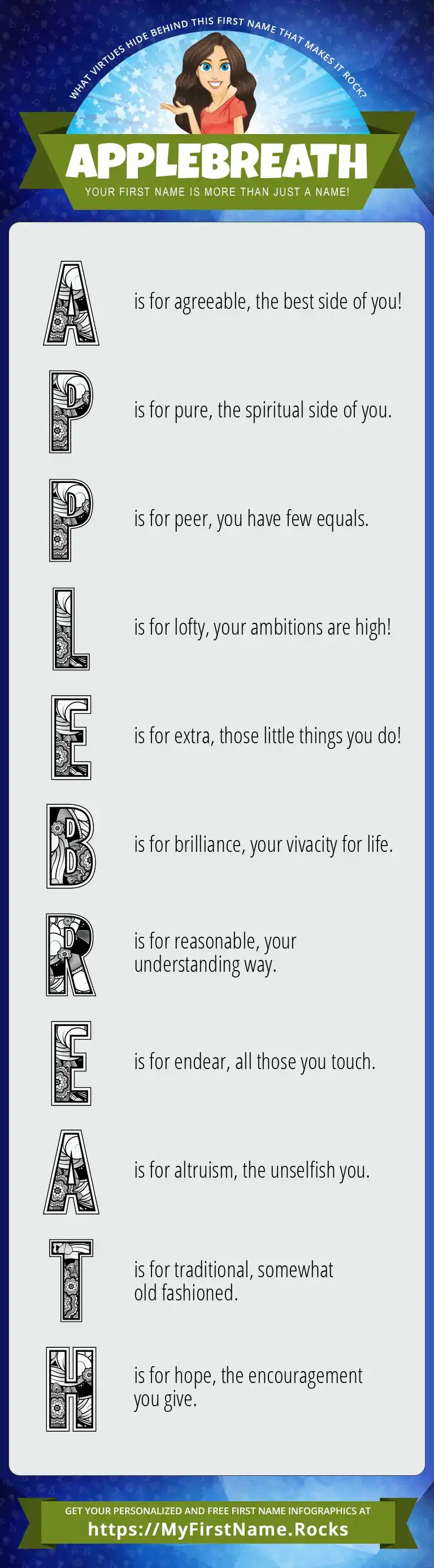 WHAT VIRTUES HIDE BEHIND THIS FIRST NAME THAT MAKES IT ROCK?

APPLEBREATH

YOUR FIRST NAME IS MORE THAN JUST A NAME!

A is for agreeable, the best side of you!

P is for pure, the spiritual side of you.

P is for peer, you have few equals.

L is for lofty, your ambitions are high!

E is for extra, those little things you do!

B is for brilliance, your vivacity for life.

R is for reasonable, your understanding way.

E is for endear, all those you touch.

A is for altruism, the unselfish you.

T is for traditional, somewhat old fashioned.

H is for hope, the encouragement you give.

GET YOUR PERSONALIZED AND FREE FIRST NAME INFOGRAPHICS AT
https://MyFirstName.Rocks