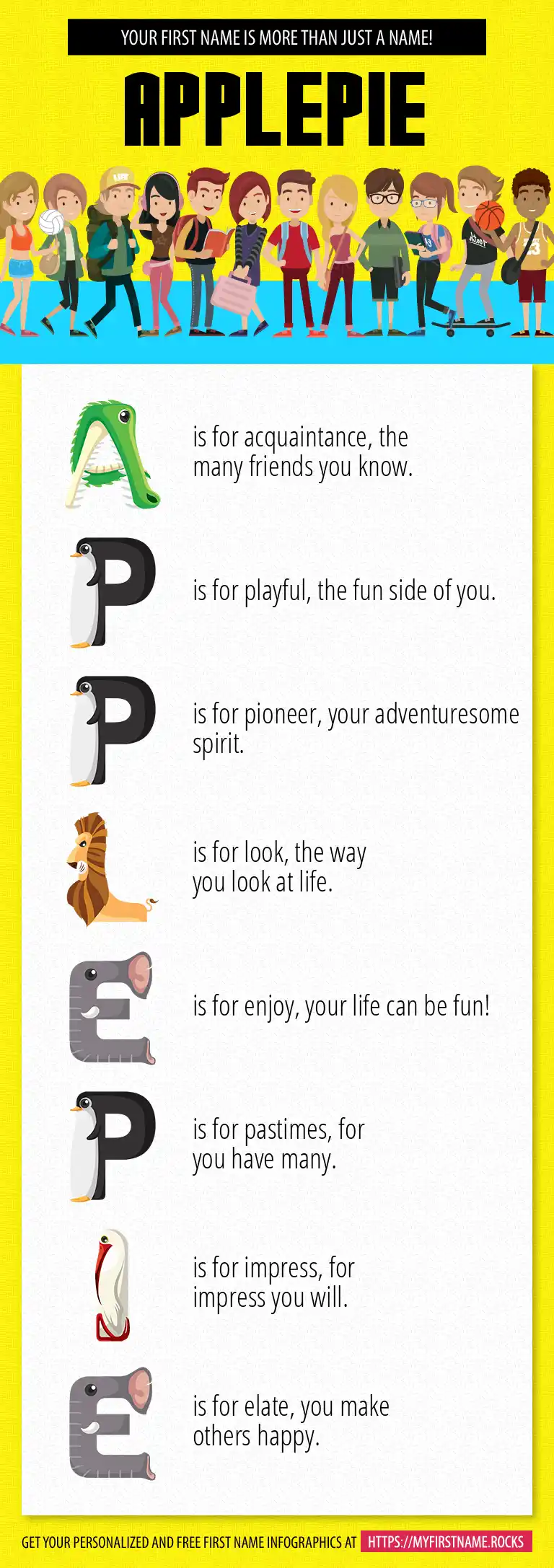 YOUR FIRST NAME IS MORE THAN JUST A NAME!

APPLEPIE

A is for acquaintance, the many friends you know.

P is for playful, the fun side of you.

P is for pioneer, your adventuresome spirit.

L is for look, the way you look at life.

E is for enjoy, your life can be fun!

P is for pastimes, for you have many.

I is for impress, for impress you will.

E is for elate, you make others happy.

GET YOUR PERSONALIZED AND FREE FIRST NAME INFOGRAPHICS AT HTTPS://MYFIRSTNAME.ROCKS