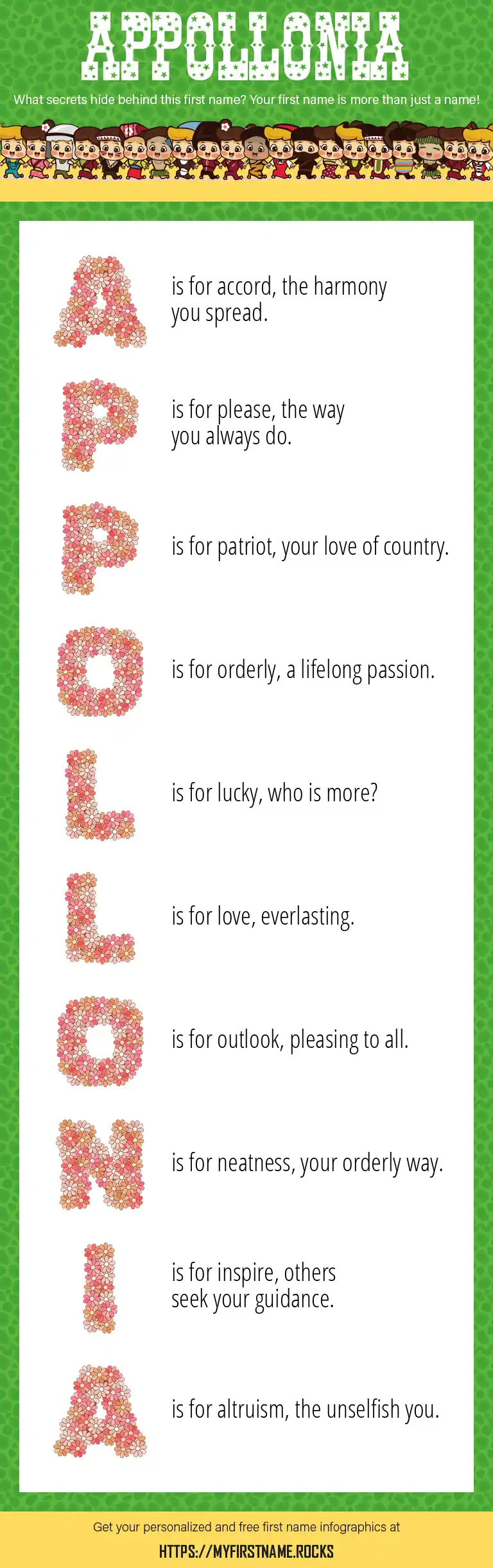 APPOLLONIA

What secrets hide behind this first name? Your first name is more than just a name!

A is for accord, the harmony you spread.

P is for please, the way you always do.

P is for patriot, your love of country.

O is for orderly, a lifelong passion.

L is for lucky, who is more?

L is for love, everlasting.

O is for outlook, pleasing to all.

N is for neatness, your orderly way.

I is for inspire, others seek your guidance.

A is for altruism, the unselfish you.

Get your personalized and free first name infographics at

HTTPS://MYFIRSTNAME.ROCKS