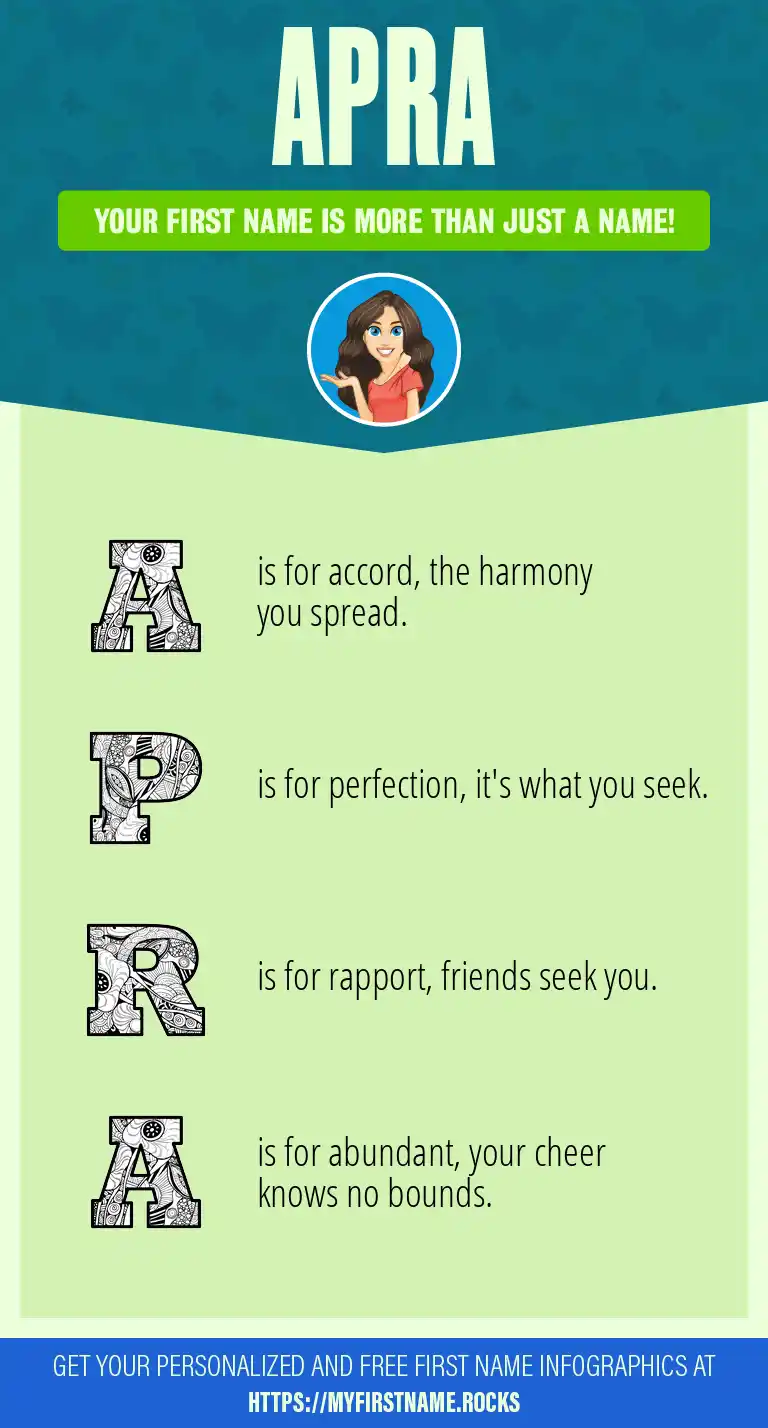 APRA

YOUR FIRST NAME IS MORE THAN JUST A NAME!

A is for accord, the harmony you spread.

P is for perfection, it's what you seek.

R is for rapport, friends seek you.

A is for abundant, your cheer knows no bounds.

GET YOUR PERSONALIZED AND FREE FIRST NAME INFOGRAPHICS AT HTTPS://MYFIRSTNAME.ROCKS