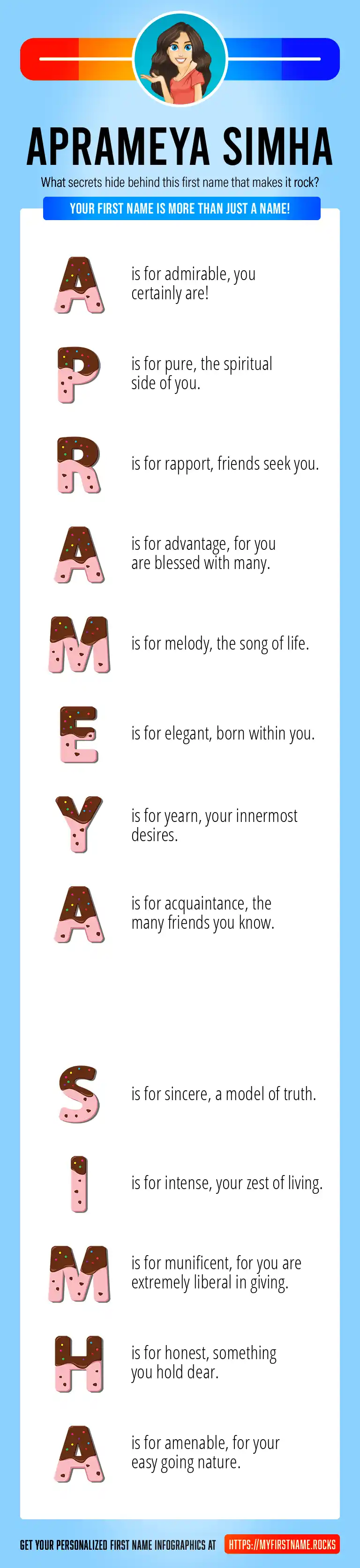 APRAMEYA SIMHA

What secrets hide behind this first name that makes it rock?

YOUR FIRST NAME IS MORE THAN JUST A NAME!

A is for admirable, you certainly are!

P is for pure, the spiritual side of you.

R is for rapport, friends seek you.

A is for advantage, for you are blessed with many.

M is for melody, the song of life.

E is for elegant, born within you.

Y is for yearn, your innermost desires.

A is for acquaintance, the many friends you know.

S is for sincere, a model of truth.

I is for intense, your zest of living.

M is for munificent, for you are extremely liberal in giving.

H is for honest, something you hold dear.

A is for amenable, for your easy going nature.

GET YOUR PERSONALIZED FIRST NAME INFOGRAPHICS AT HTTPS://MYFIRSTNAME.ROCKS