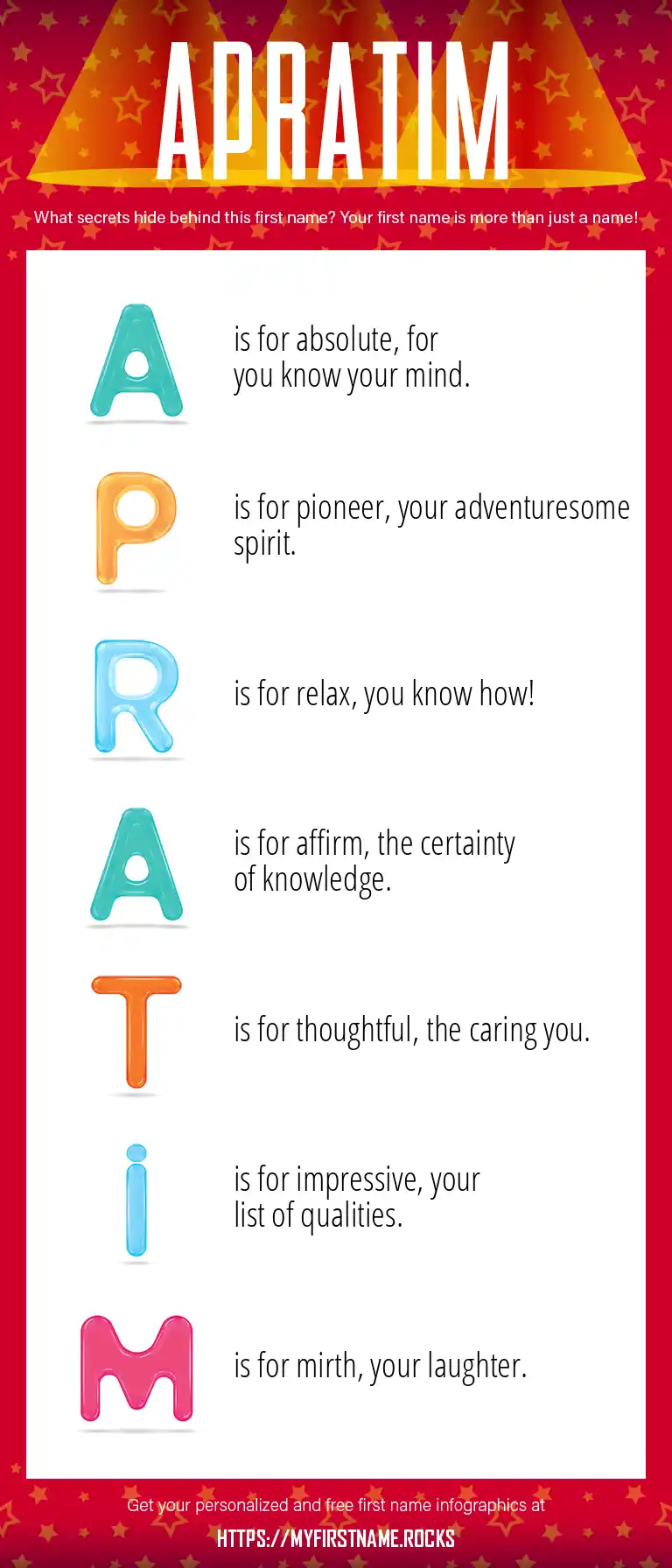 APRATIM

What secrets hide behind this first name? Your first name is more than just a name!

A is for absolute, for you know your mind.

P is for pioneer, your adventuresome spirit.

R is for relax, you know how!

A is for affirm, the certainty of knowledge.

T is for thoughtful, the caring you.

i is for impressive, your list of qualities.

M is for mirth, your laughter.

Get your personalized and free first name infographics at

HTTPS://MYFIRSTNAME.ROCKS