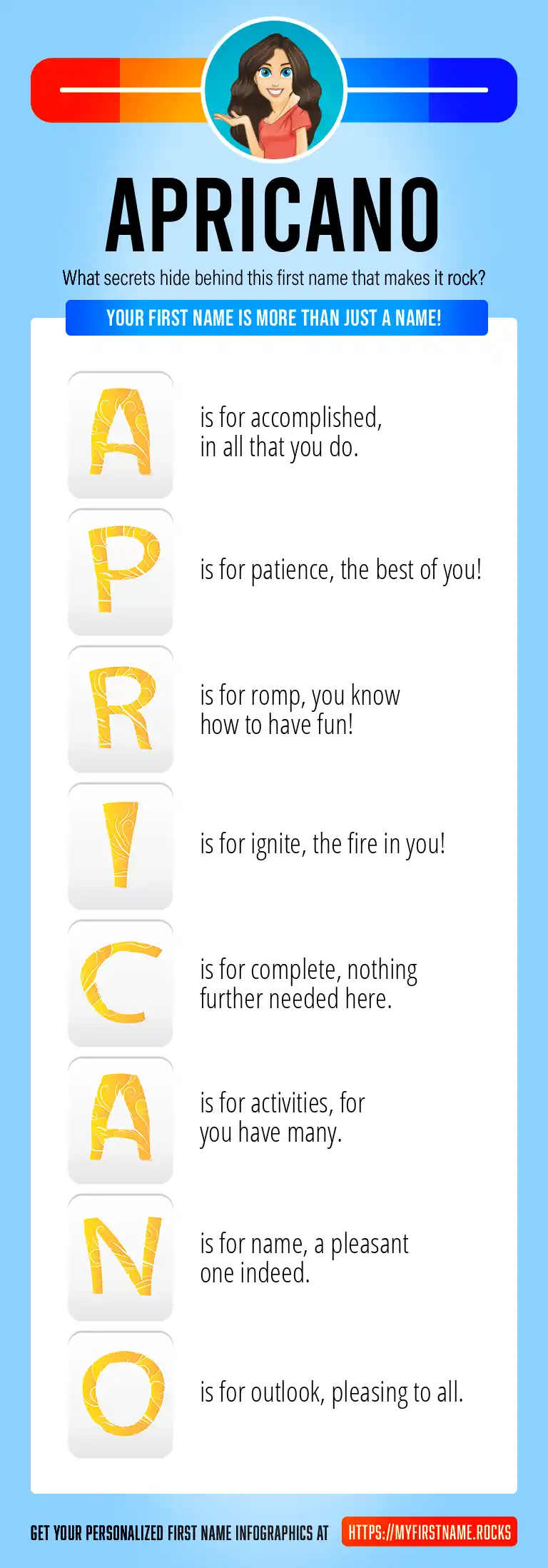 APRICANO

What secrets hide behind this first name that makes it rock?

YOUR FIRST NAME IS MORE THAN JUST A NAME!

A is for accomplished, in all that you do.

P is for patience, the best of you!

R is for romp, you know how to have fun!

I is for ignite, the fire in you!

C is for complete, nothing further needed here.

A is for activities, for you have many.

N is for name, a pleasant one indeed.

O is for outlook, pleasing to all.

GET YOUR PERSONALIZED FIRST NAME INFOGRAPHICS AT HTTPS://MYFIRSTNAME.ROCKS