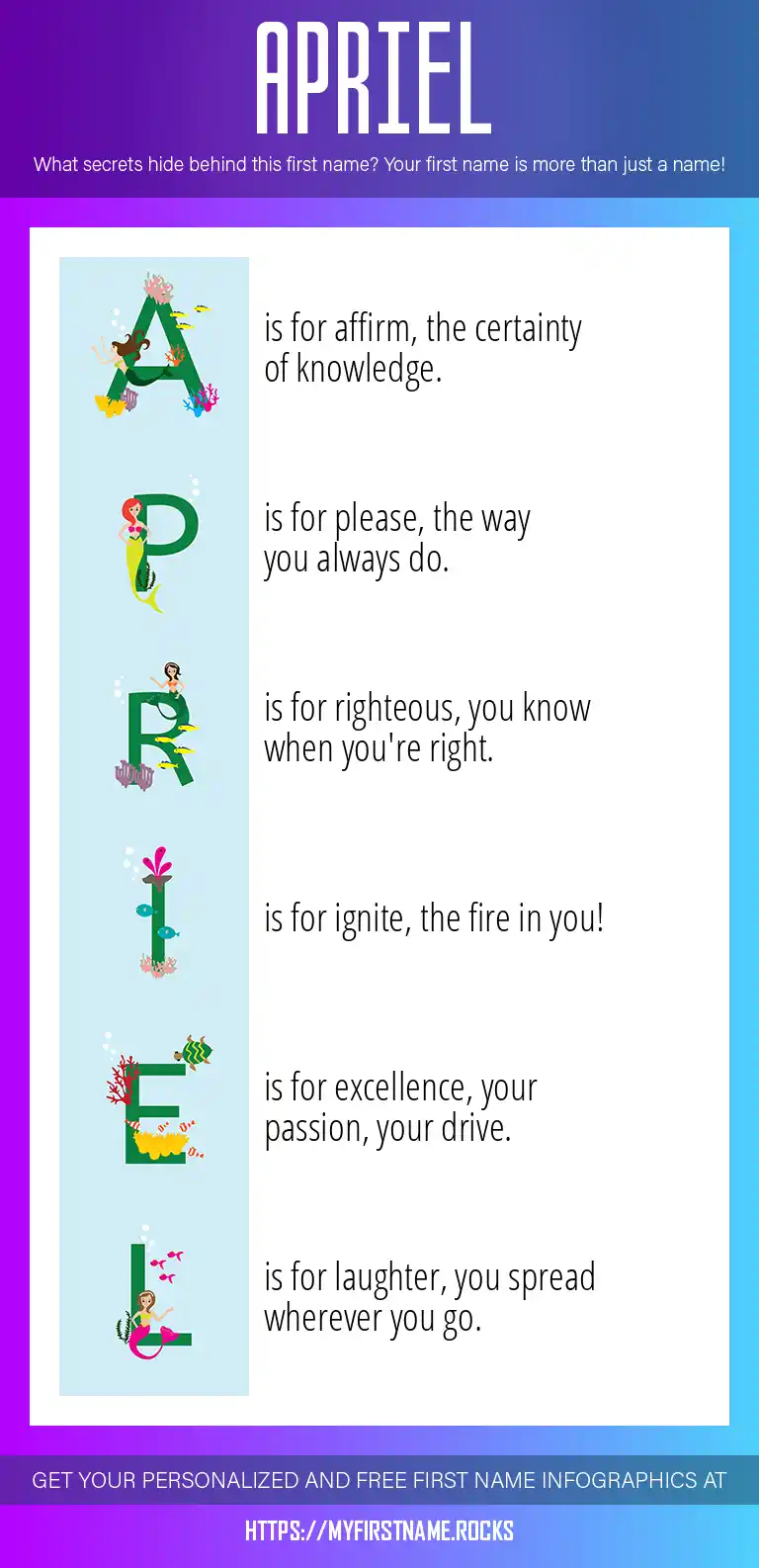 APRIEL

What secrets hide behind this first name? Your first name is more than just a name!

A is for affirm, the certainty of knowledge.

P is for please, the way you always do.

R is for righteous, you know when you're right.

I is for ignite, the fire in you!

E is for excellence, your passion, your drive.

L is for laughter, you spread wherever you go.

GET YOUR PERSONALIZED AND FREE FIRST NAME INFOGRAPHICS AT

HTTPS://MYFIRSTNAME.ROCKS