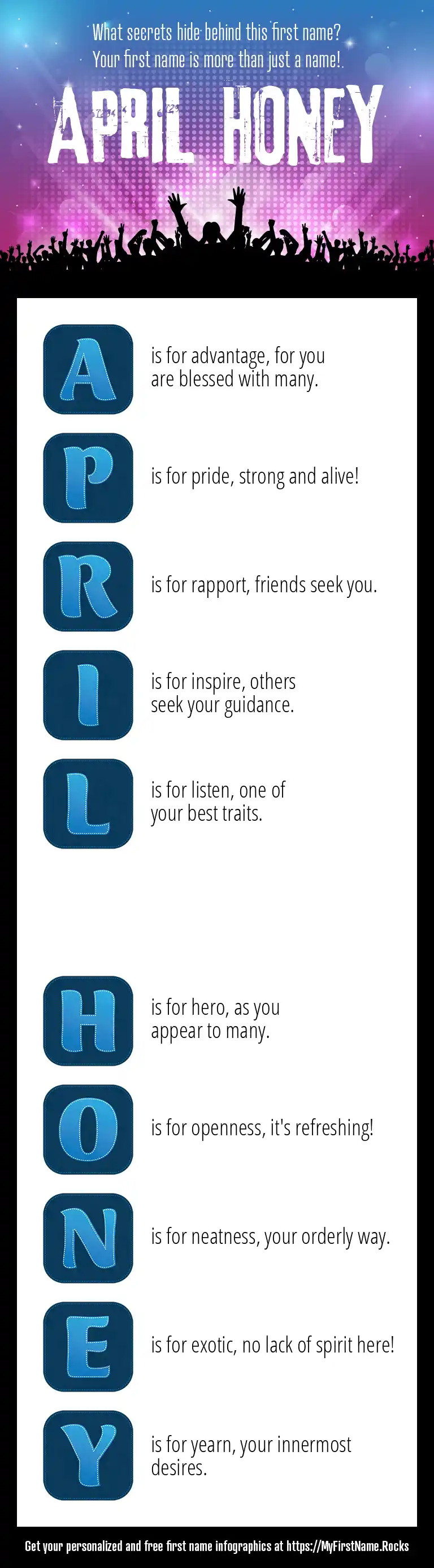 What secrets hide behind this first name?
Your first name is more than just a name!

APRIL HONEY

A is for advantage, for you are blessed with many.

P is for pride, strong and alive!

R is for rapport, friends seek you.

I is for inspire, others seek your guidance.

L is for listen, one of your best traits.

H is for hero, as you appear to many.

O is for openness, it's refreshing!

N is for neatness, your orderly way.

E is for exotic, no lack of spirit here!

Y is for yearn, your innermost desires.

Get your personalized and free first name infographics at https://MyFirstName.Rocks