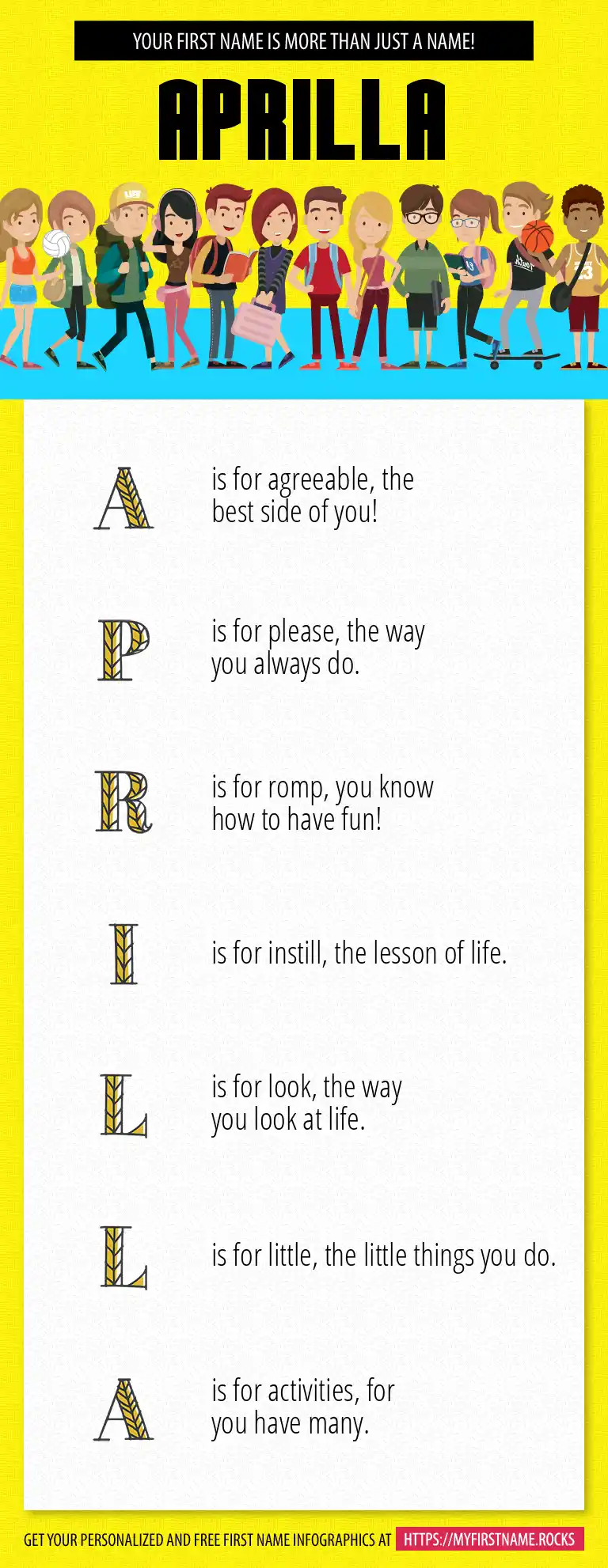 YOUR FIRST NAME IS MORE THAN JUST A NAME!

APRILLA

A is for agreeable, the best side of you!

P is for please, the way you always do.

R is for romp, you know how to have fun!

I is for instill, the lesson of life.

L is for look, the way you look at life.

L is for little, the little things you do.

A is for activities, for you have many.

GET YOUR PERSONALIZED AND FREE FIRST NAME INFOGRAPHICS AT HTTPS://MYFIRSTNAME.ROCKS