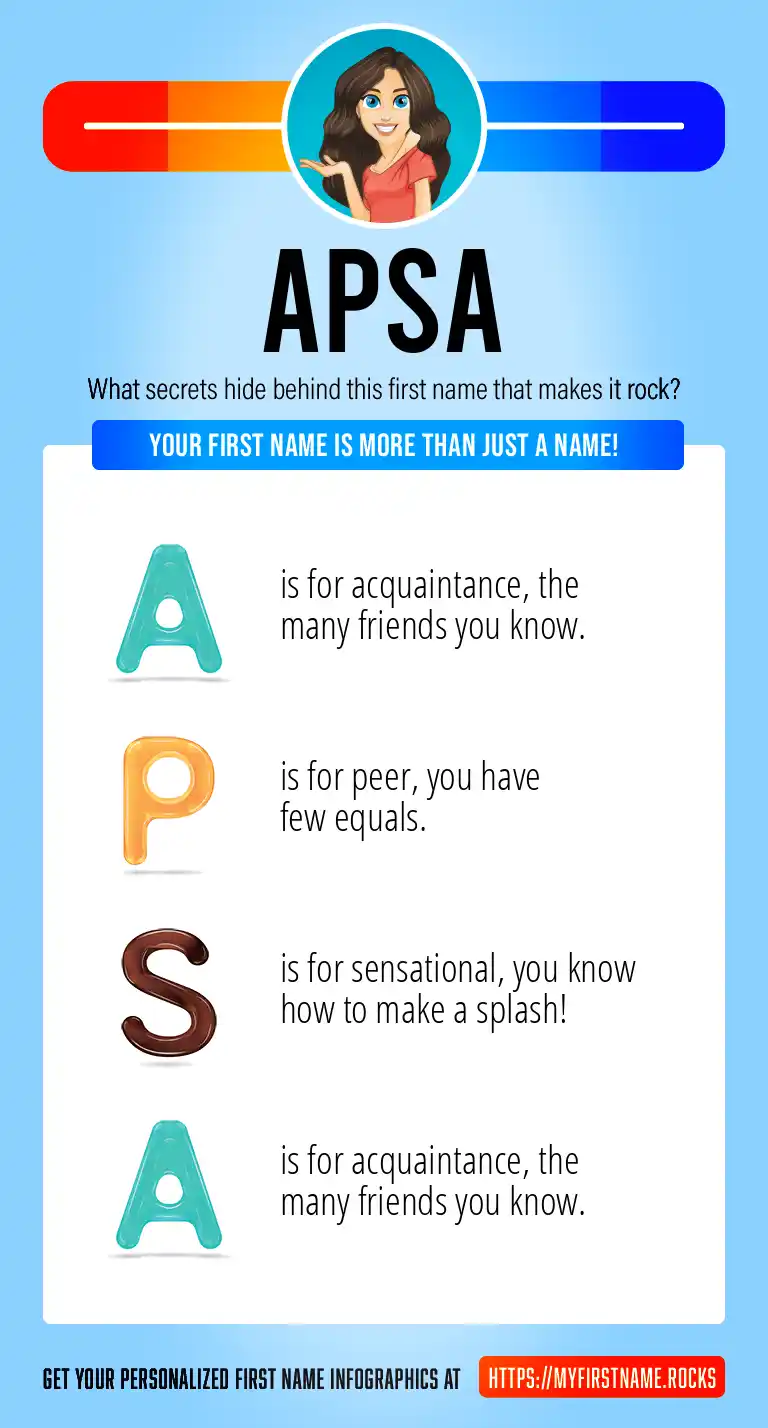 APSA

What secrets hide behind this first name that makes it rock?

YOUR FIRST NAME IS MORE THAN JUST A NAME!

A is for acquaintance, the many friends you know.

P is for peer, you have few equals.

S is for sensational, you know how to make a splash!

A is for acquaintance, the many friends you know.

GET YOUR PERSONALIZED FIRST NAME INFOGRAPHICS AT HTTPS://MYFIRSTNAME.ROCKS