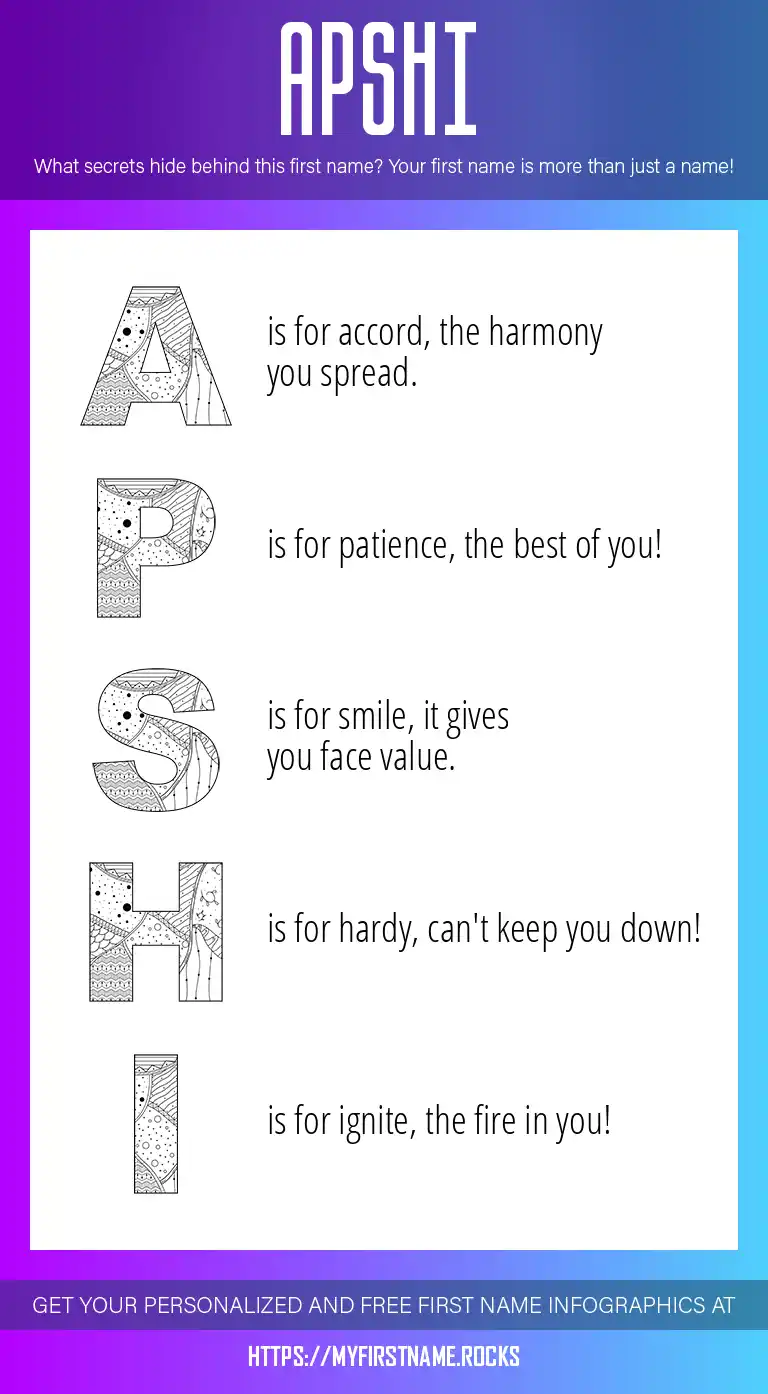 APSHI

What secrets hide behind this first name? Your first name is more than just a name!

A is for accord, the harmony you spread.

P is for patience, the best of you!

S is for smile, it gives you face value.

H is for hardy, can't keep you down!

I is for ignite, the fire in you!

GET YOUR PERSONALIZED AND FREE FIRST NAME INFOGRAPHICS AT

HTTPS://MYFIRSTNAME.ROCKS