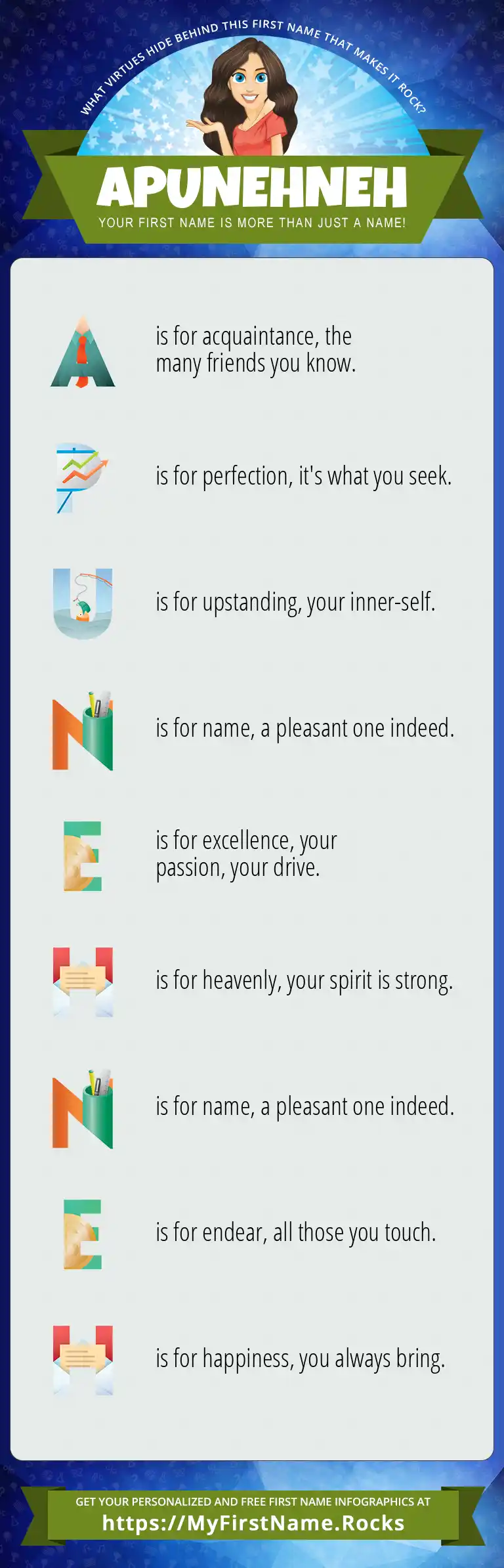 WHAT VIRTUES HIDE BEHIND THIS FIRST NAME THAT MAKES IT ROCK?

APUNEHNEH

YOUR FIRST NAME IS MORE THAN JUST A NAME!

A is for acquaintance, the many friends you know.

P is for perfection, it's what you seek.

U is for upstanding, your inner-self.

N is for name, a pleasant one indeed.

E is for excellence, your passion, your drive.

H is for heavenly, your spirit is strong.

N is for name, a pleasant one indeed.

E is for endear, all those you touch.

H is for happiness, you always bring.

GET YOUR PERSONALIZED AND FREE FIRST NAME INFOGRAPHICS AT

https://MyFirstName.Rocks